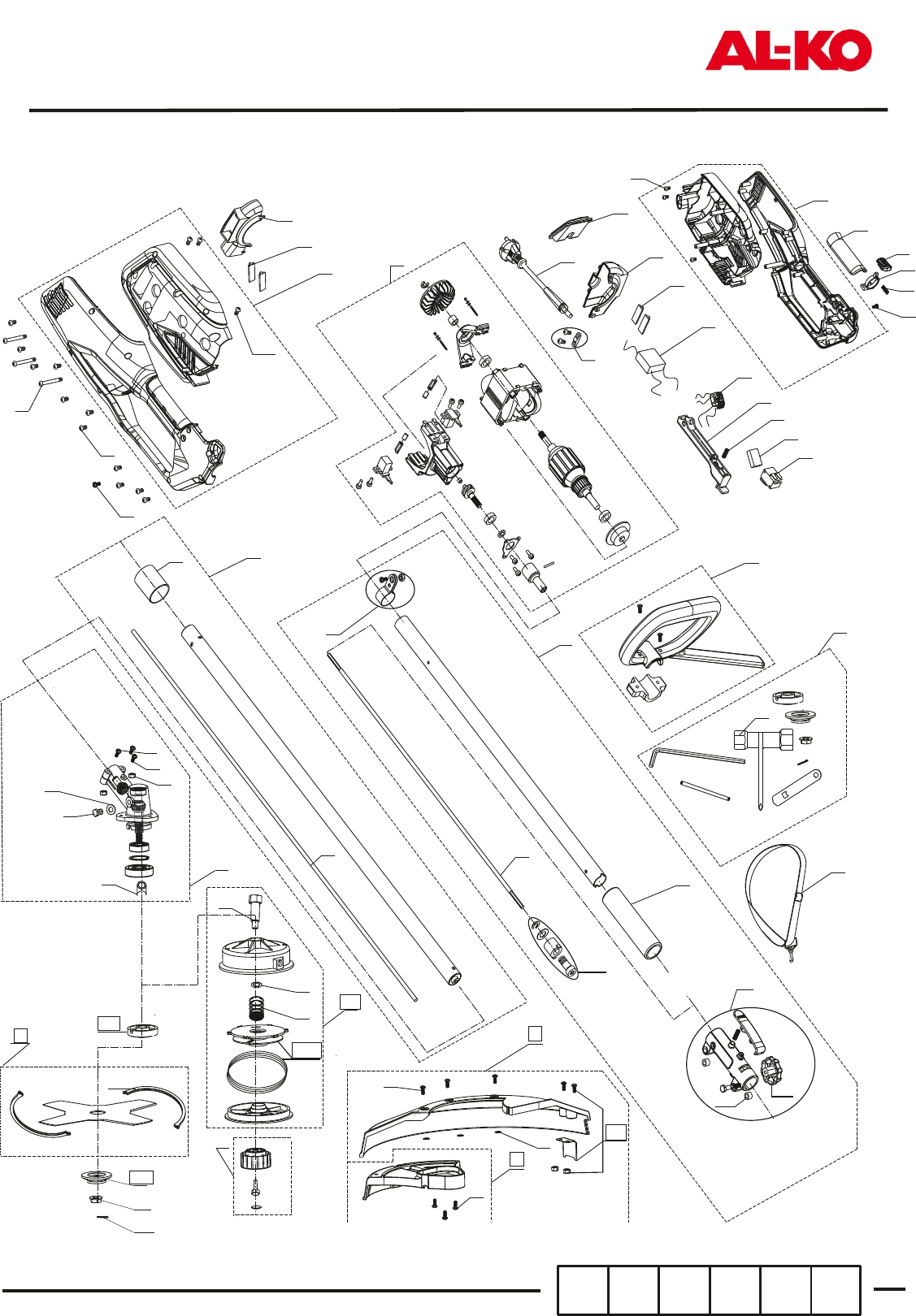 AL-KO