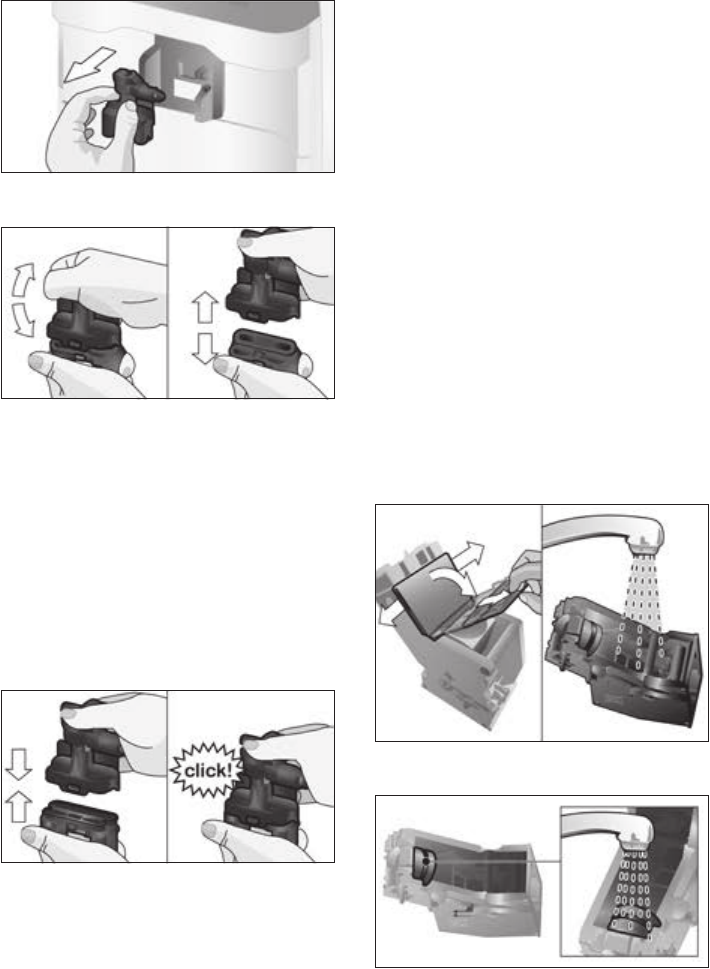 click!