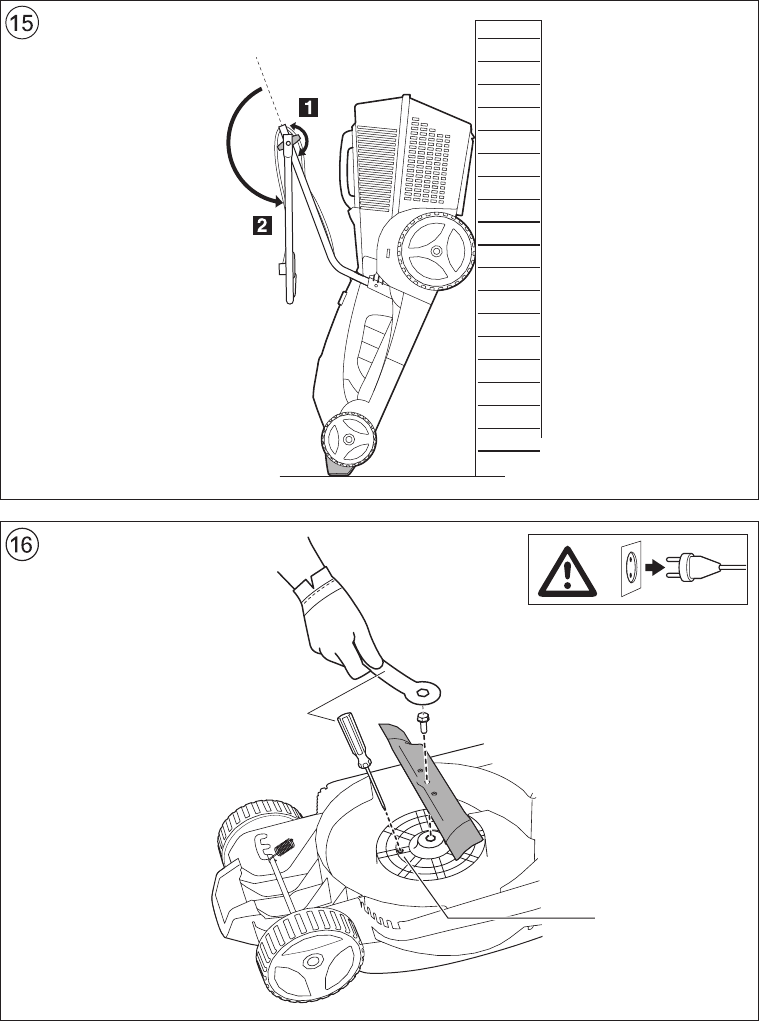 15

1

2

16