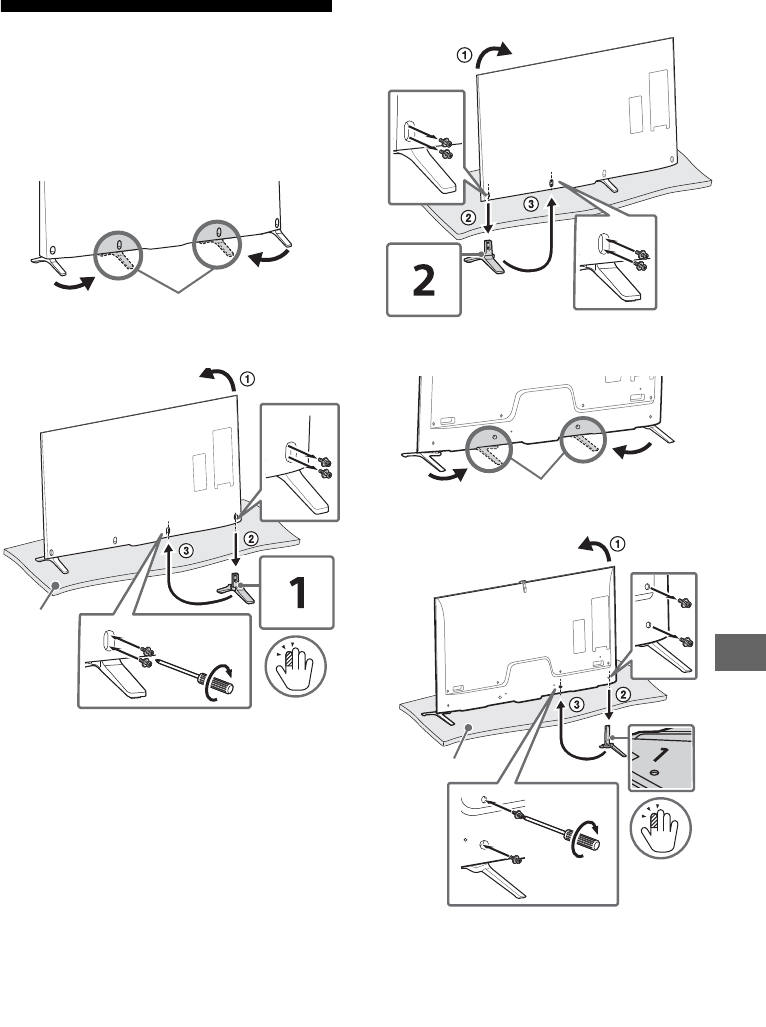 ① ② ③ 2

① ② ③ 1

① ② ③ 1