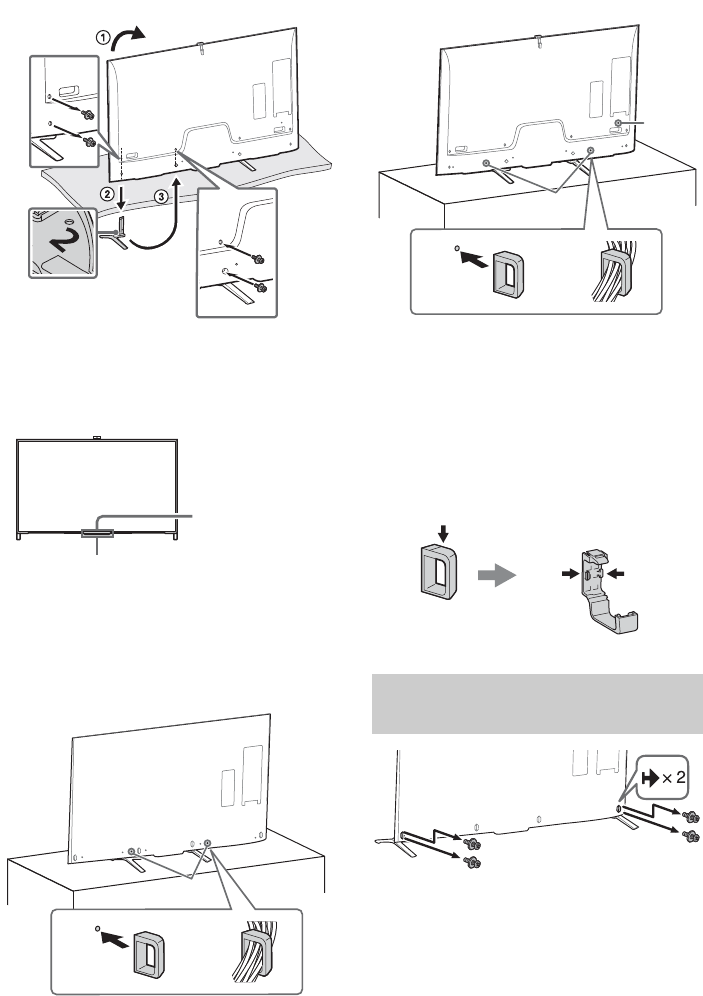 1
2
3

× 2