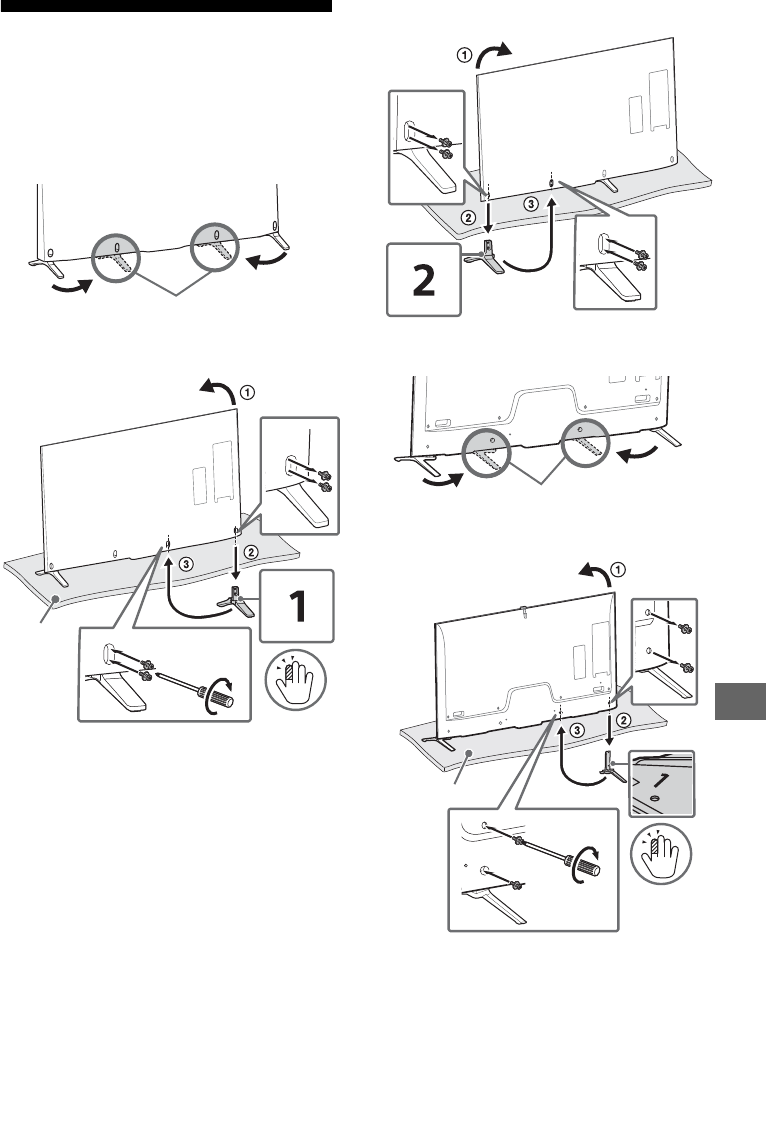 ①

②

③

2

①

②

③

1

①

②

③

1