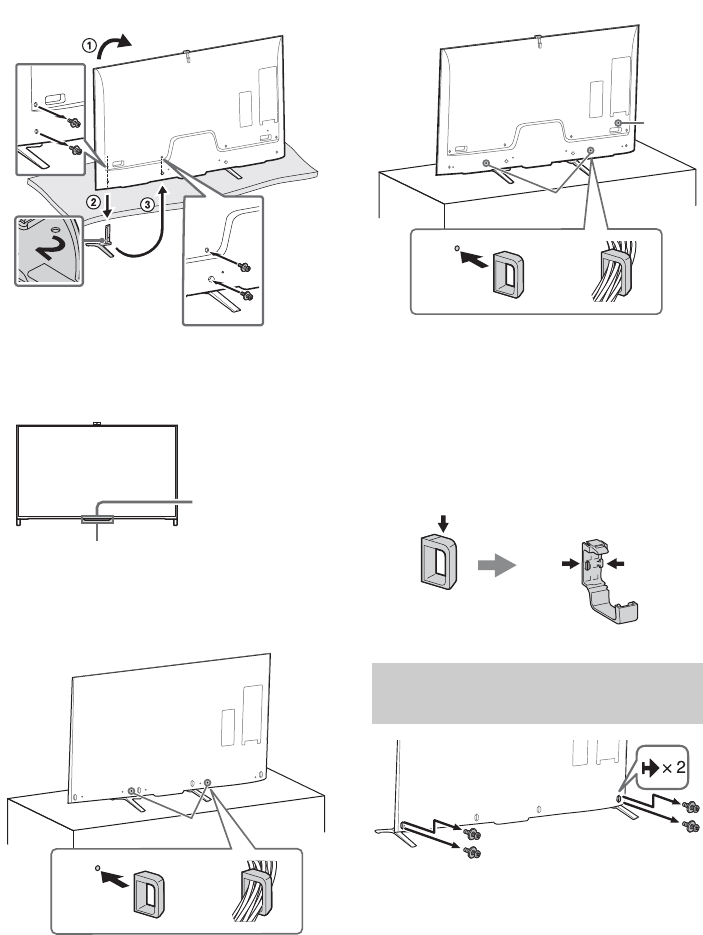 ①
②
③
× 2