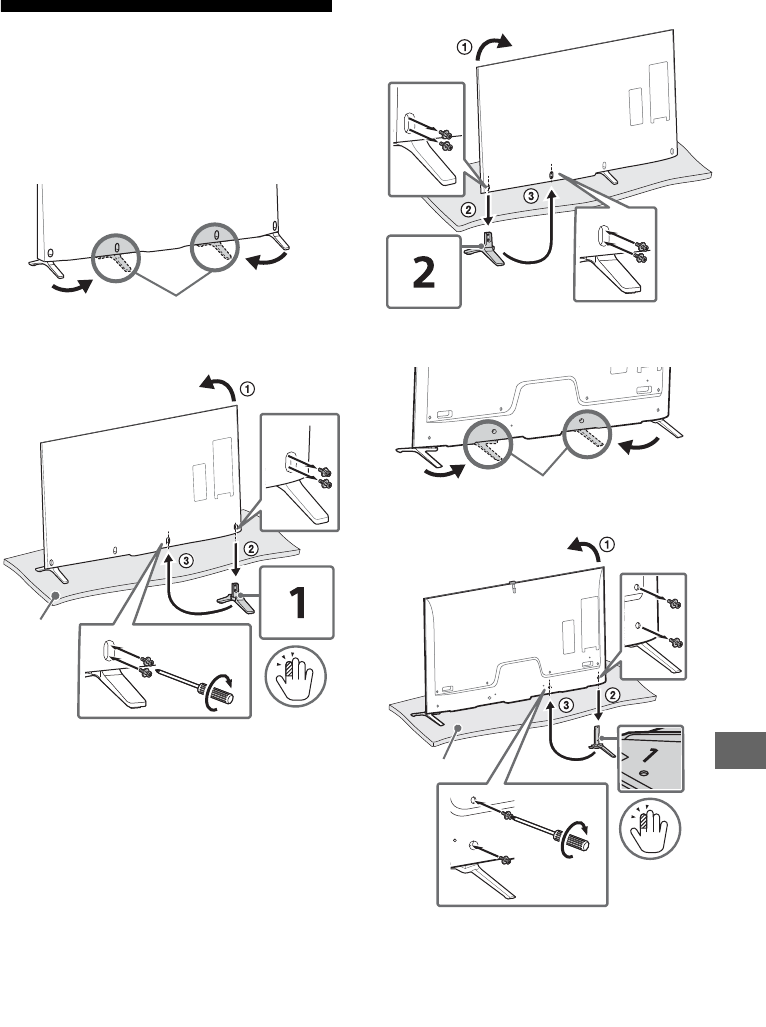 ①
②
③
2

①
②
③
1

①
②
③
1