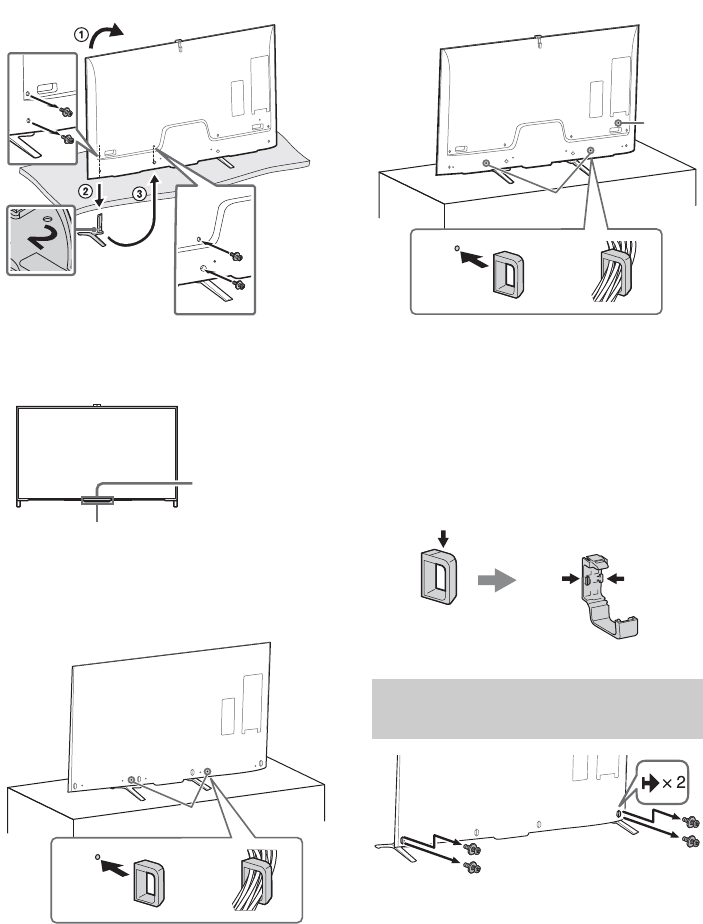 ① ② ③

× 2