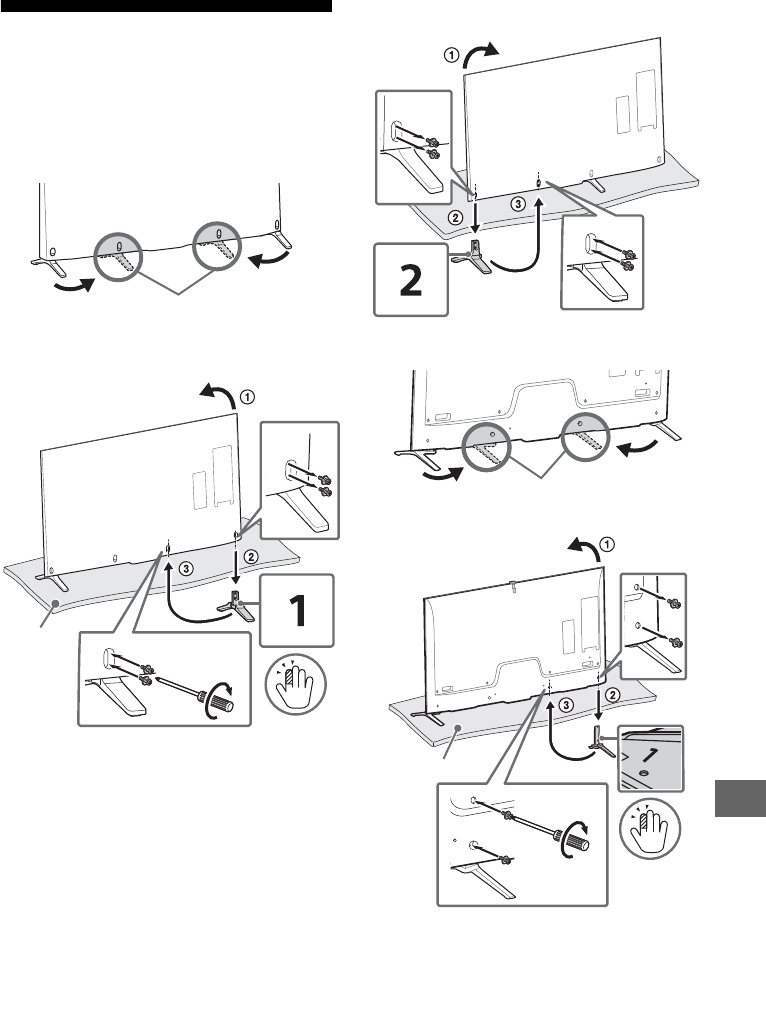 ①

②

③

2

①

②

③

1

①

②

③

1