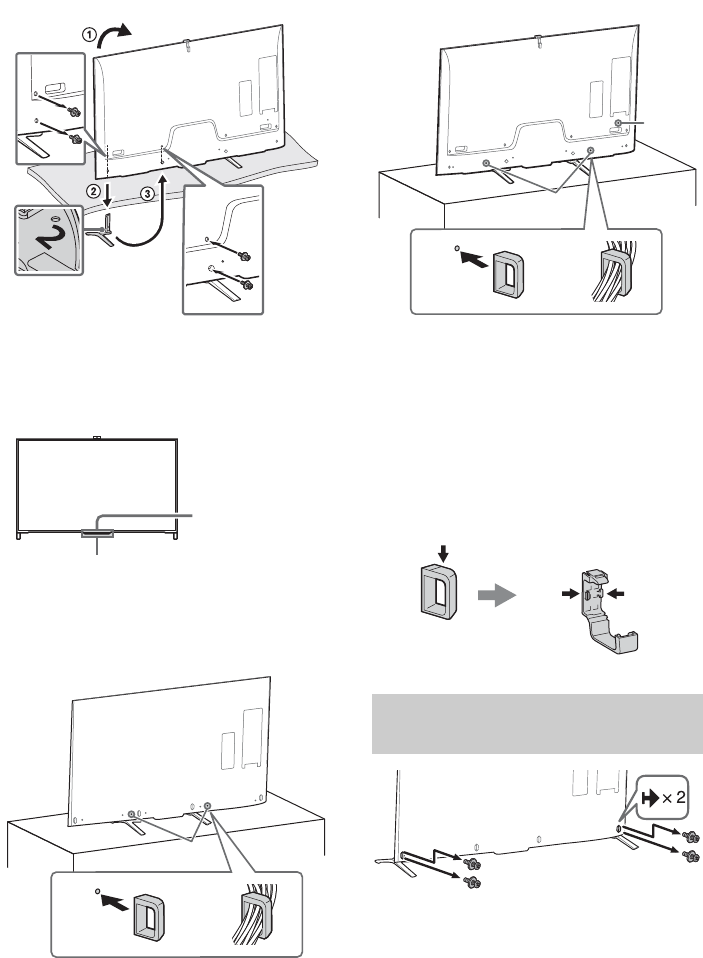 ①

②

③

× 2