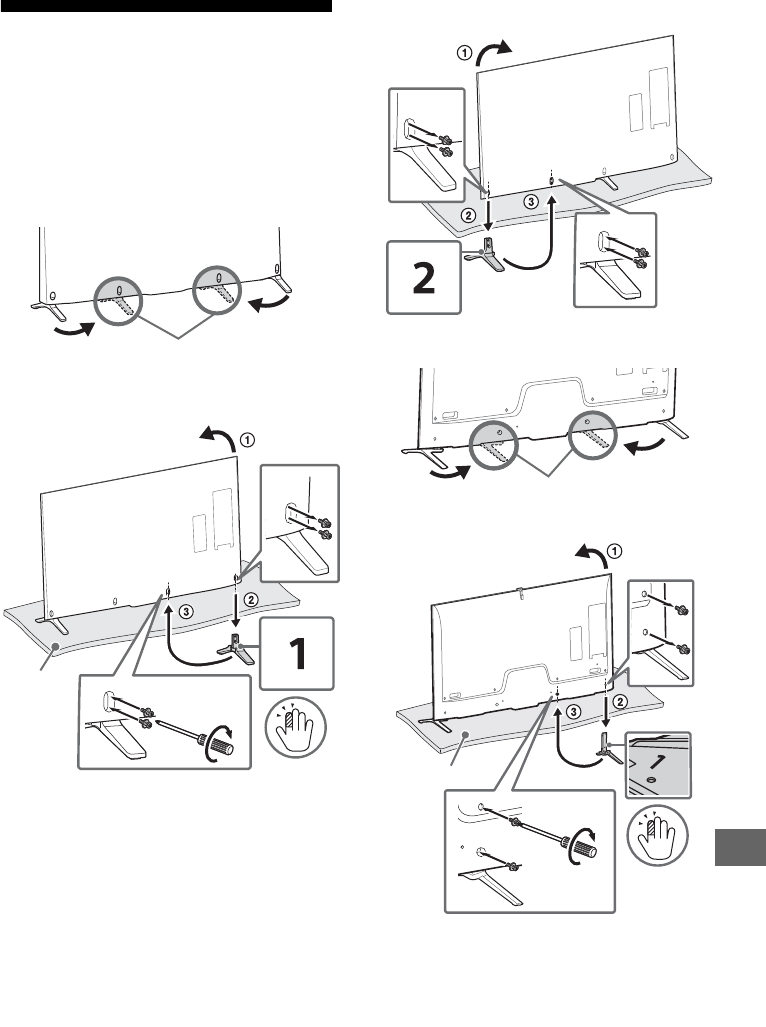 ①
②
③
2

①
②
③
1

①
②
③