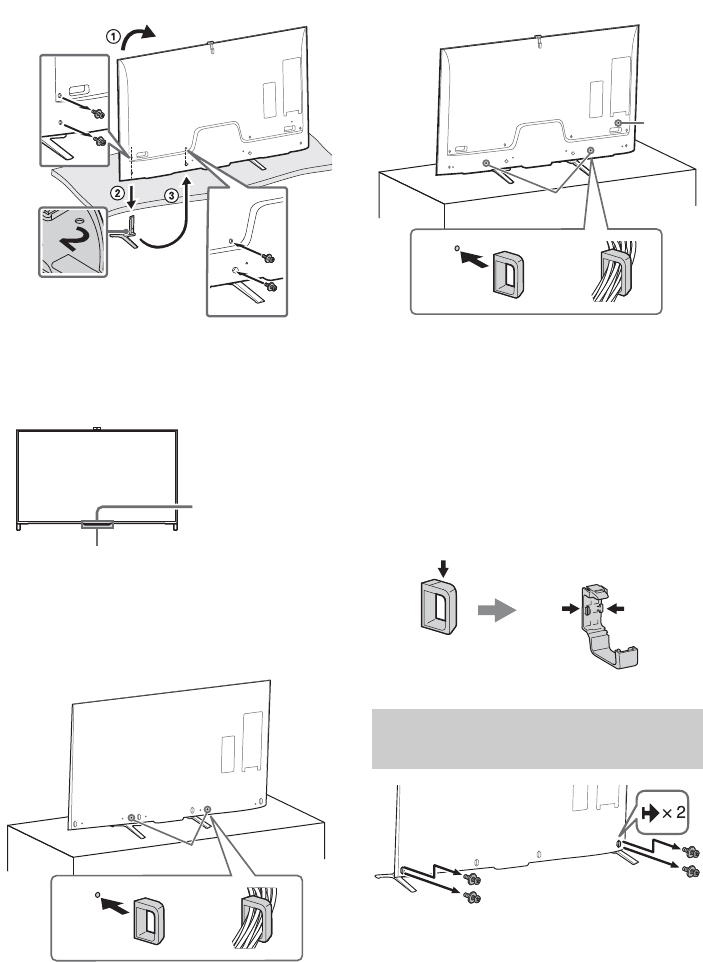 ①

②

③

× 2