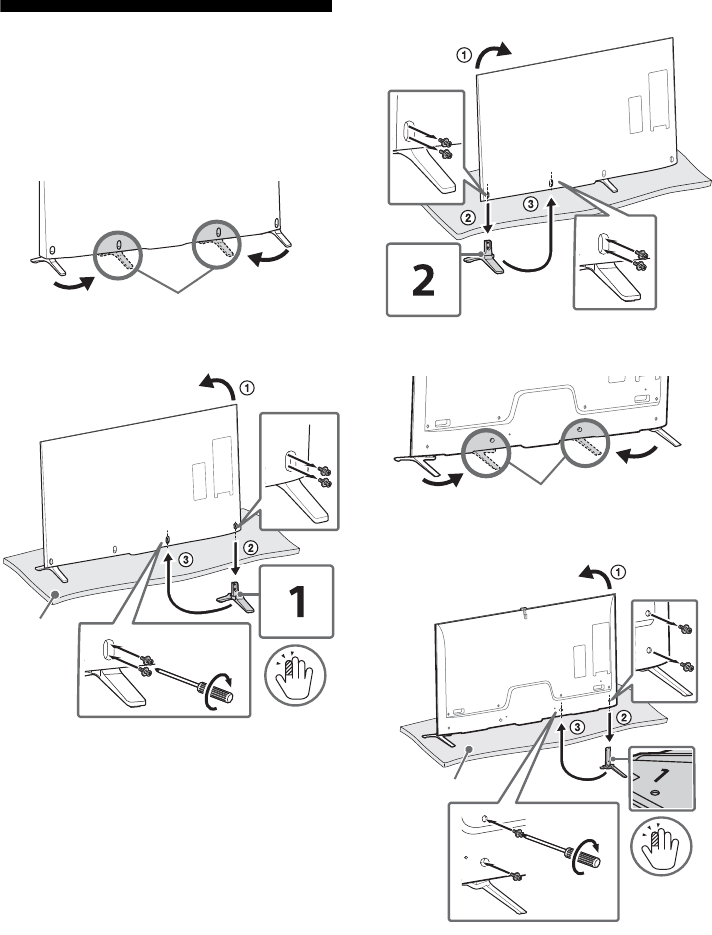 ①
②
③
2
①
②
③
1
①
②
③
1