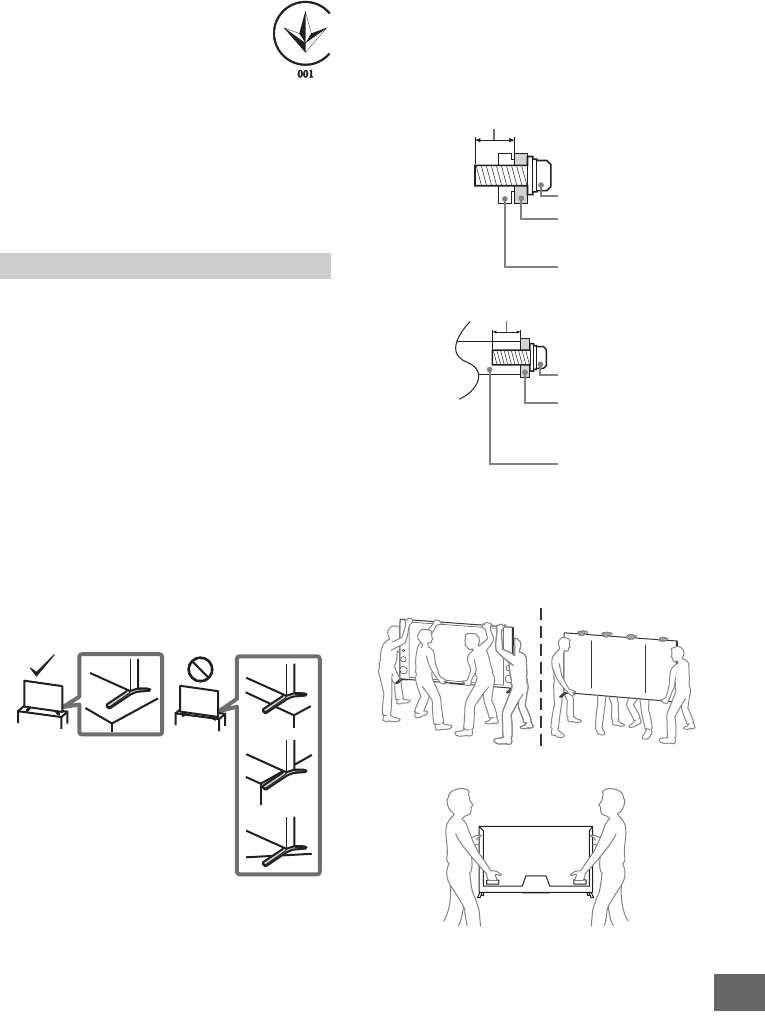 001