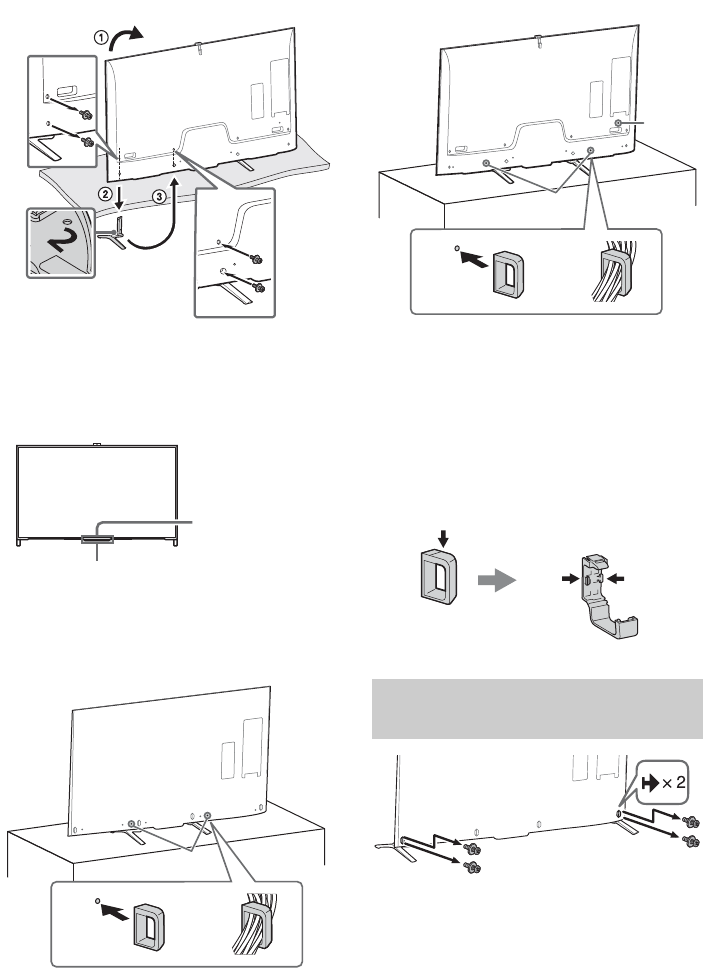 ①
②
③
× 2