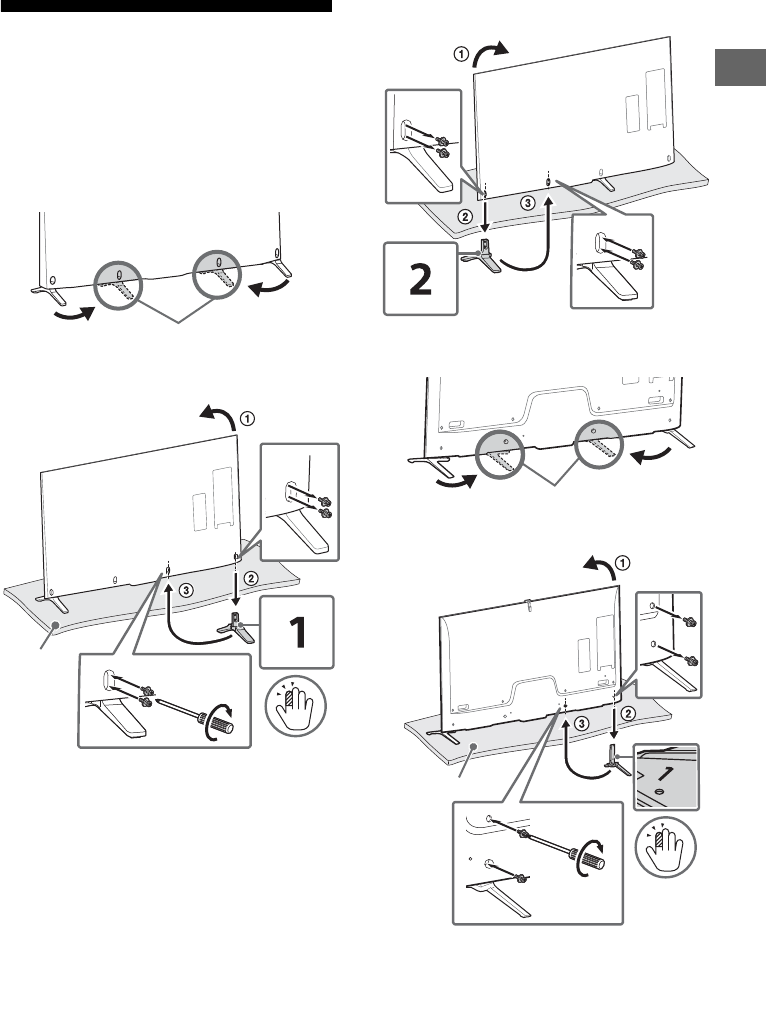 ①

②

③

2

①

②

③

1

①

②

③