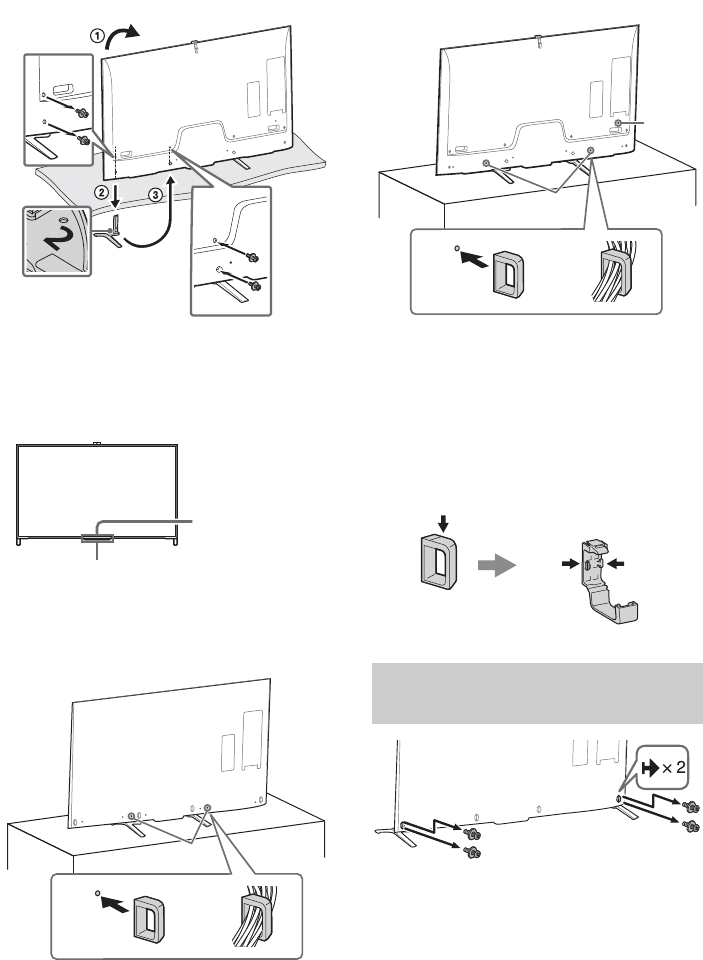 ①
②
③
× 2