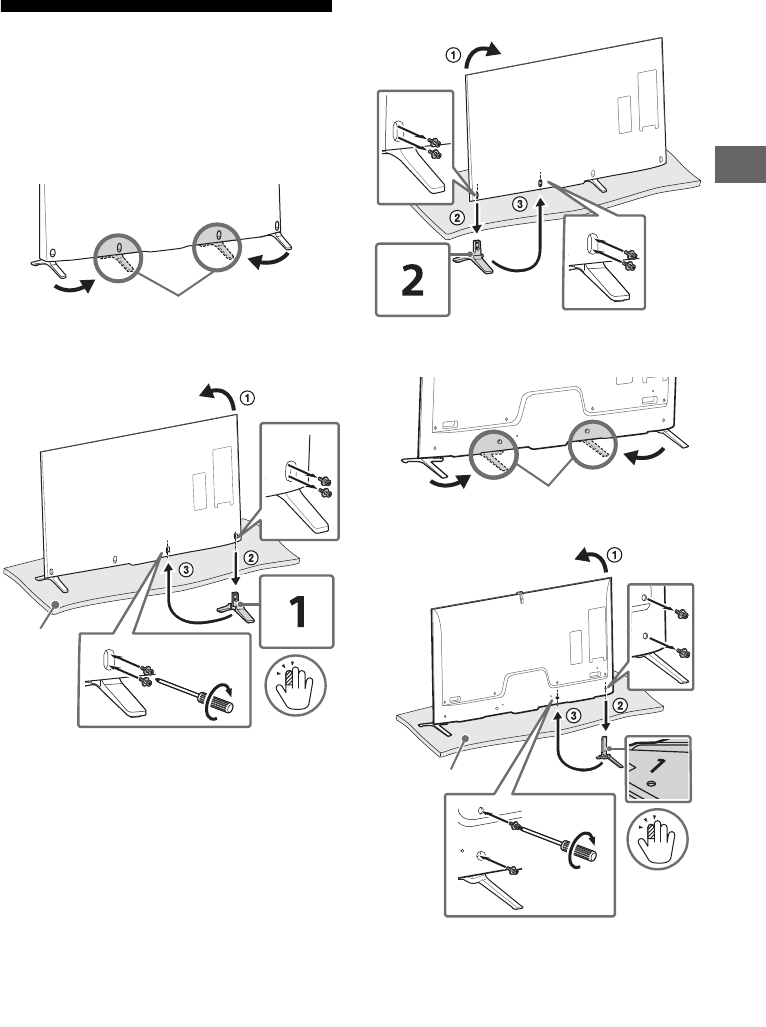 ①
②
③
2

①
②
③
1

①
②
③
1