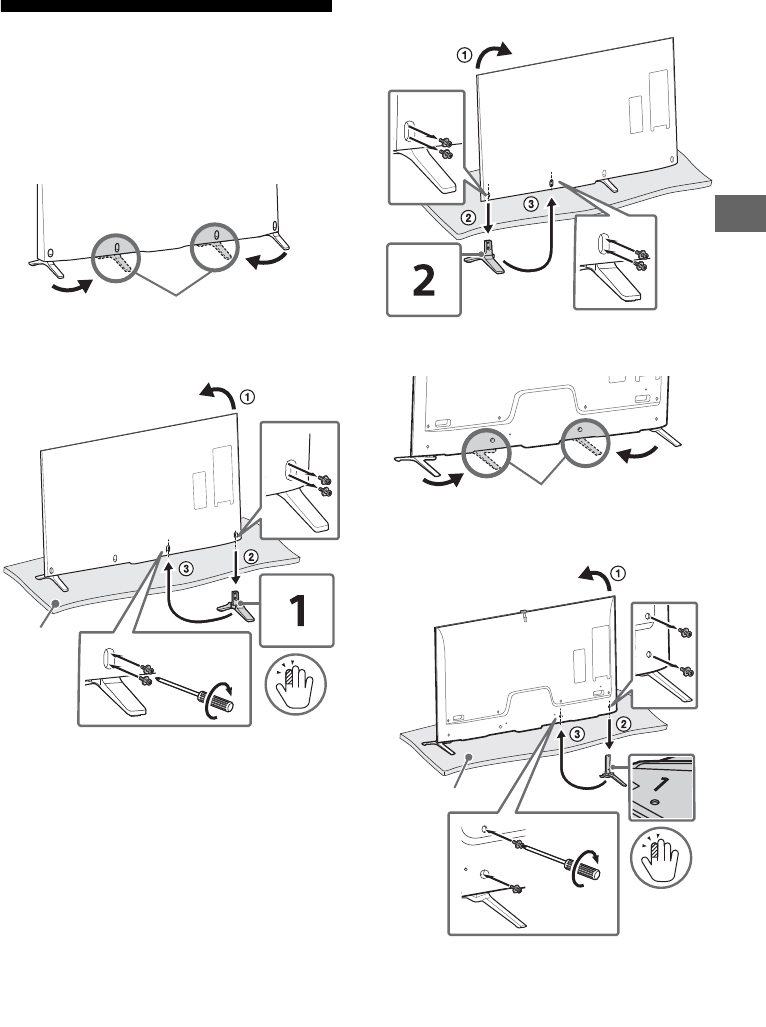 ①

②

③

2

①

②

③

1

①

②

③