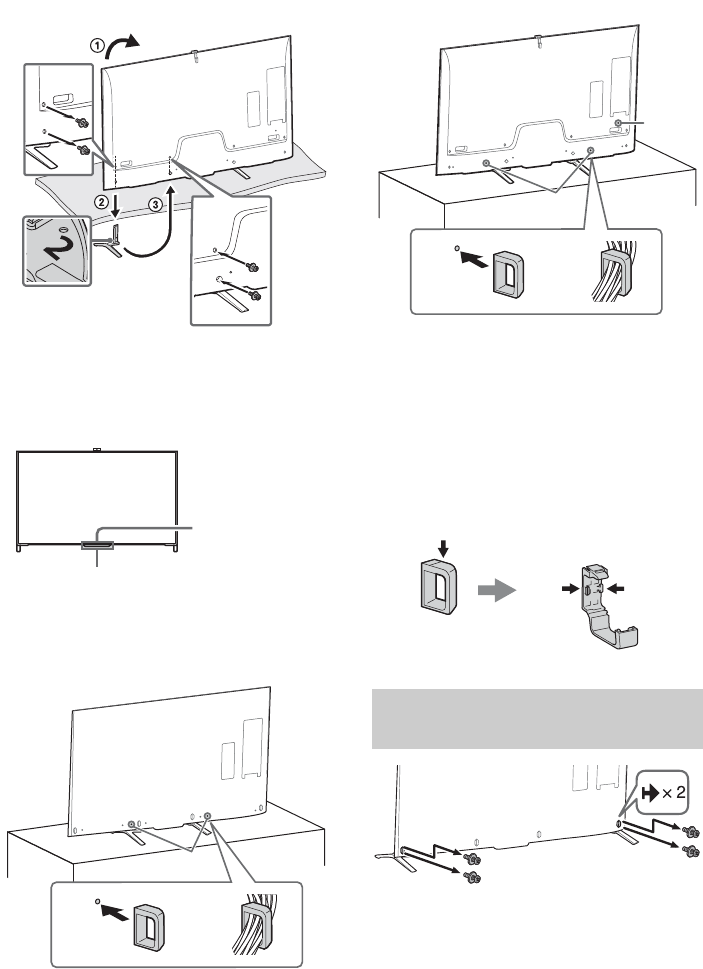 ①
②
③
× 2