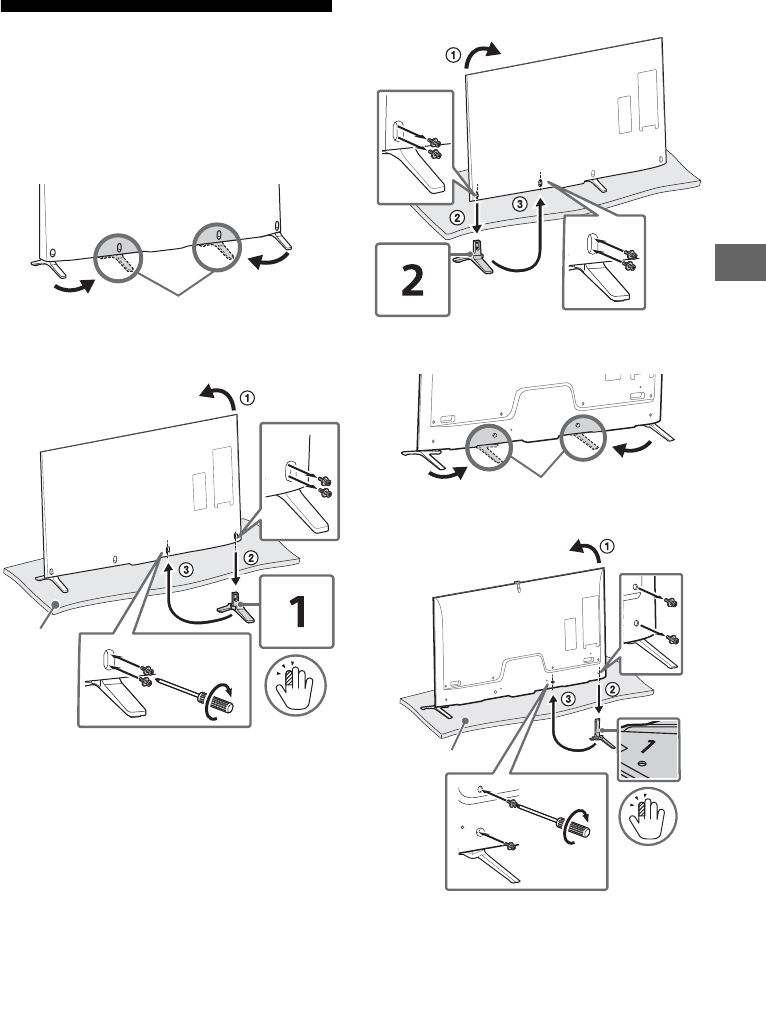 ①

②

③

2

①

②

③

1

①

②

③

1