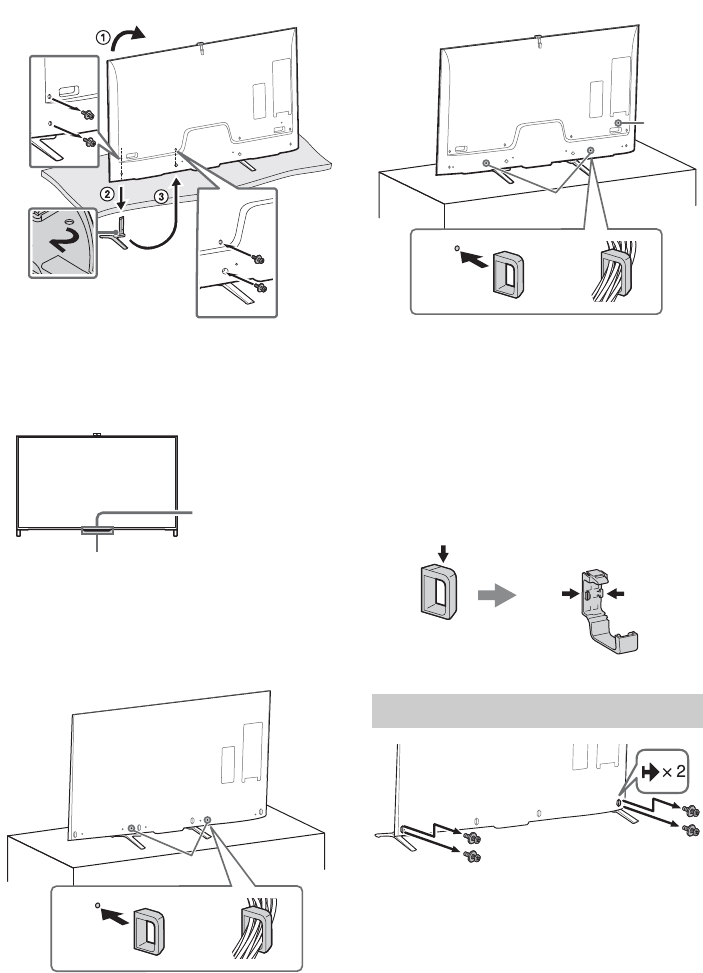 1
2
3

× 2