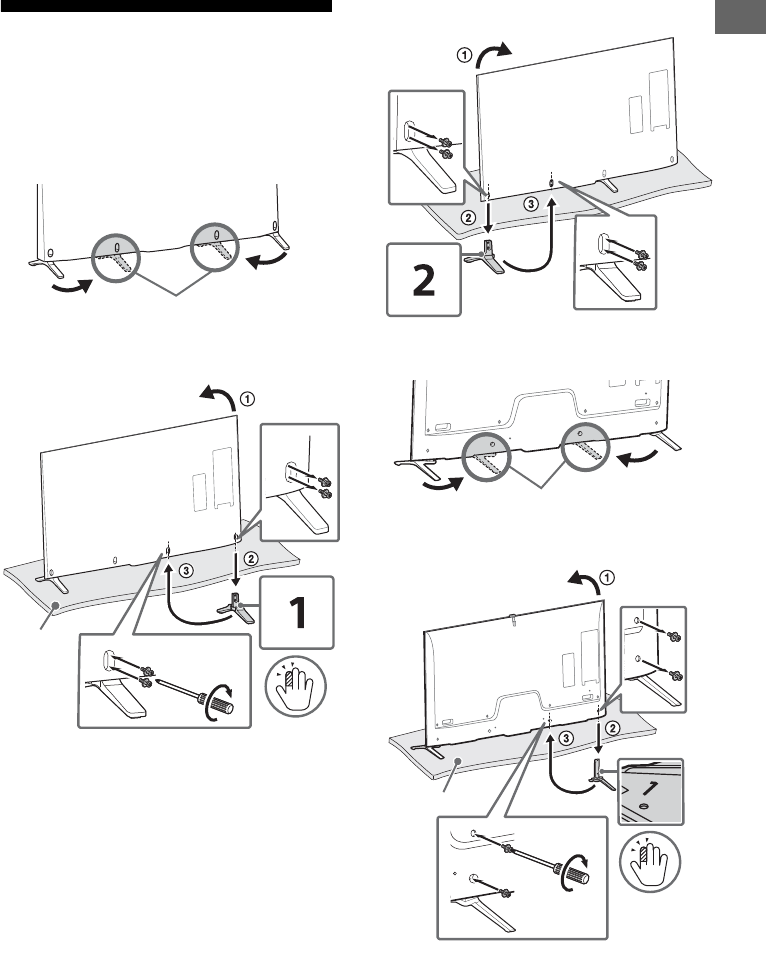 ①
②
③
2
①
②
③
1
①
②
③
1