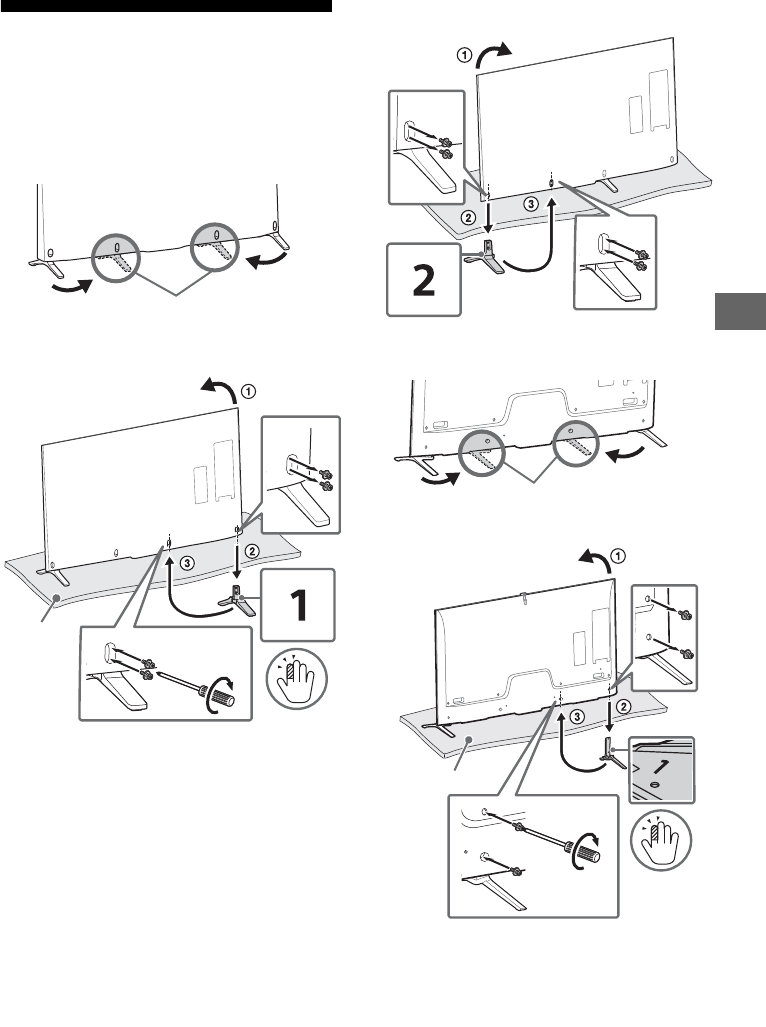 ①
②
③
2
①
②
③
1
①
②
③
1