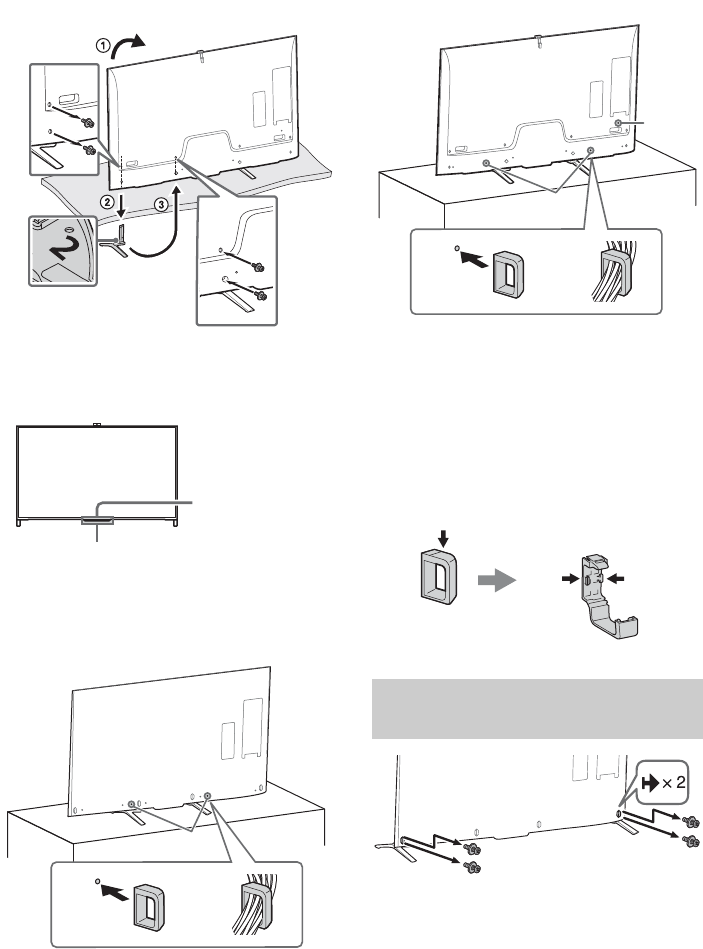 1
2
3
× 2