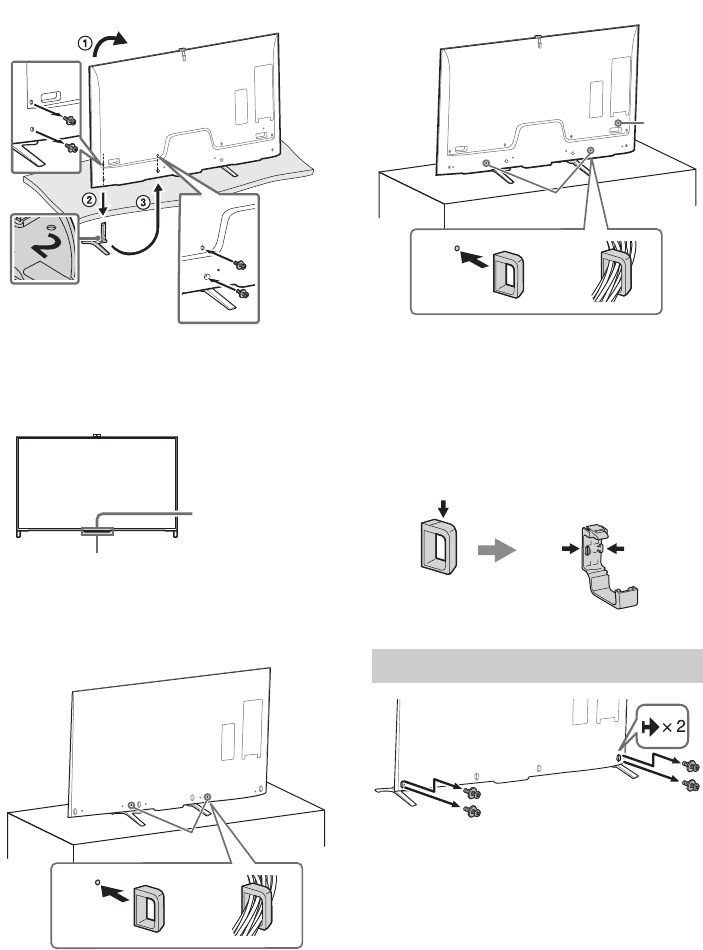 ① ② ③

× 2