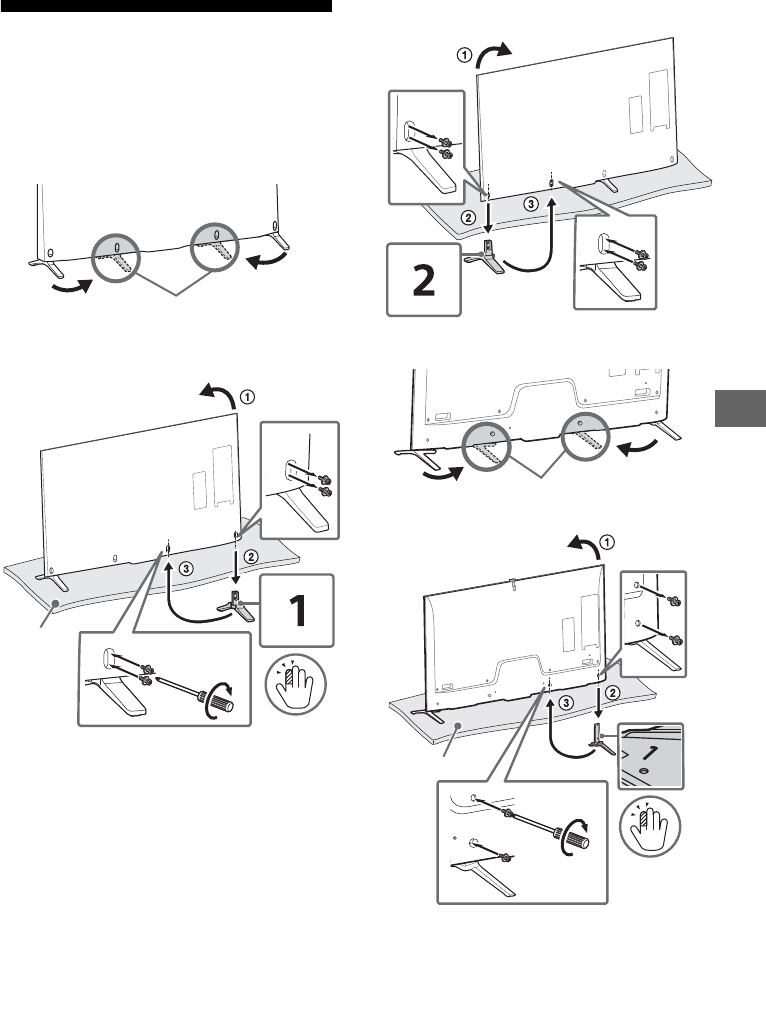 ①

②

③

2

①

②

③

1

①

②

③

1