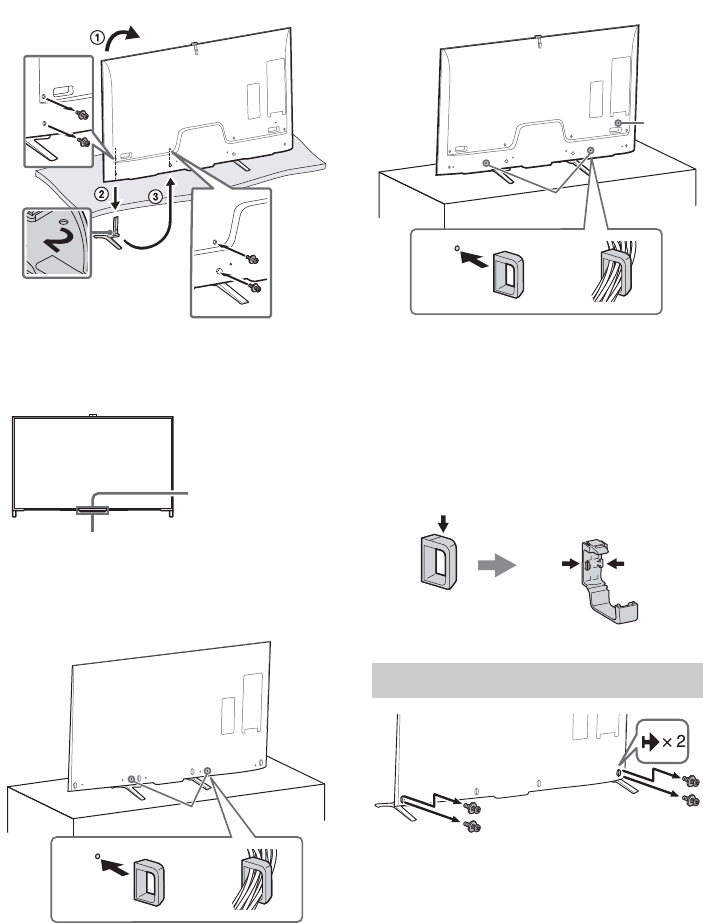 ①
②
③
× 2