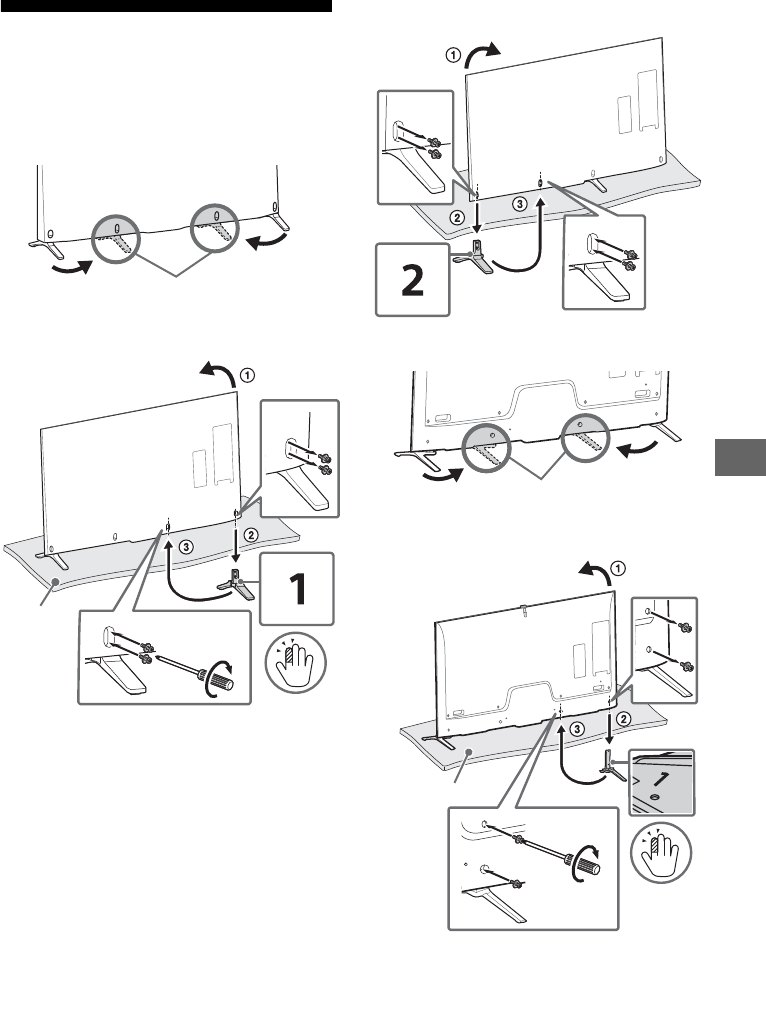 ①

②

③

2

①

②

③

1

①

②

③

1