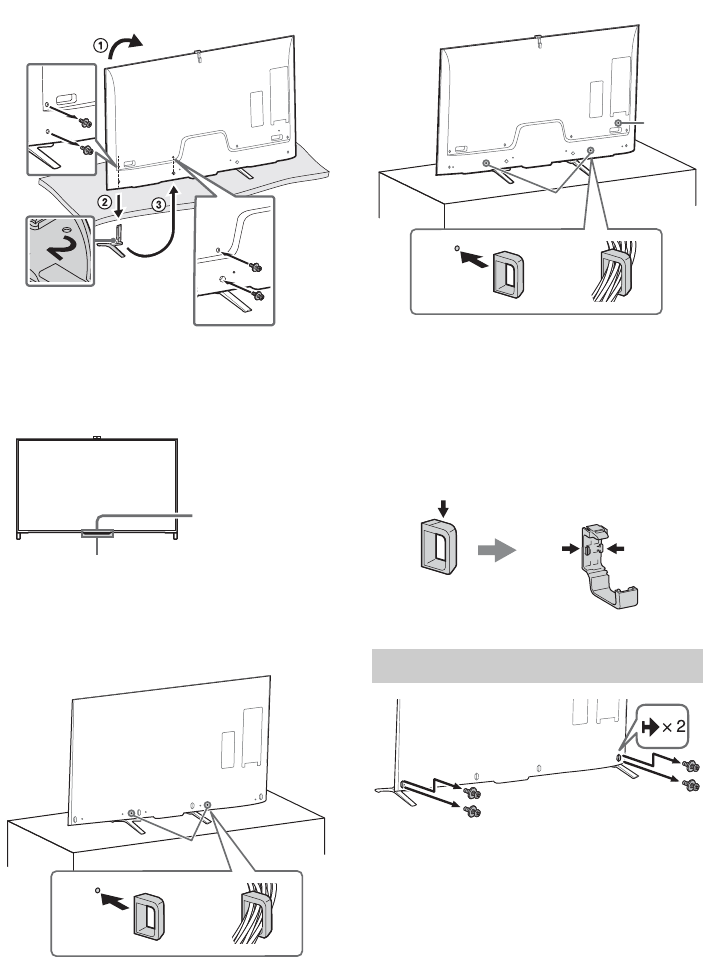 ① ② ③

× 2