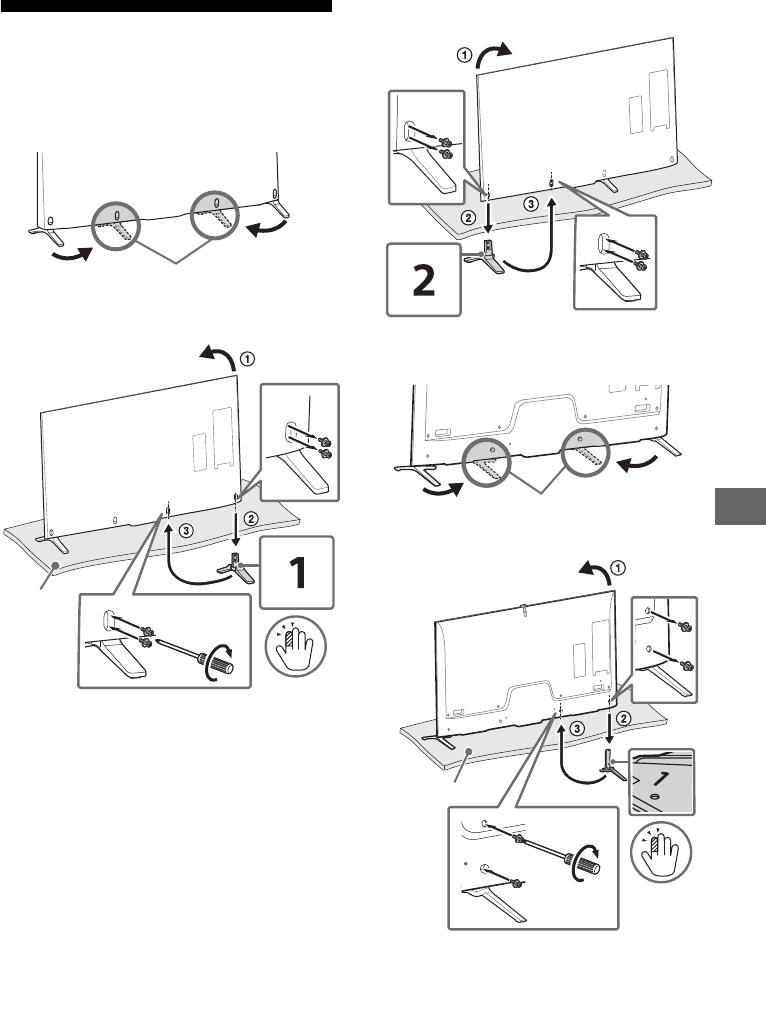 ①
② ③
2
①
② ③
1
①
② ③
1