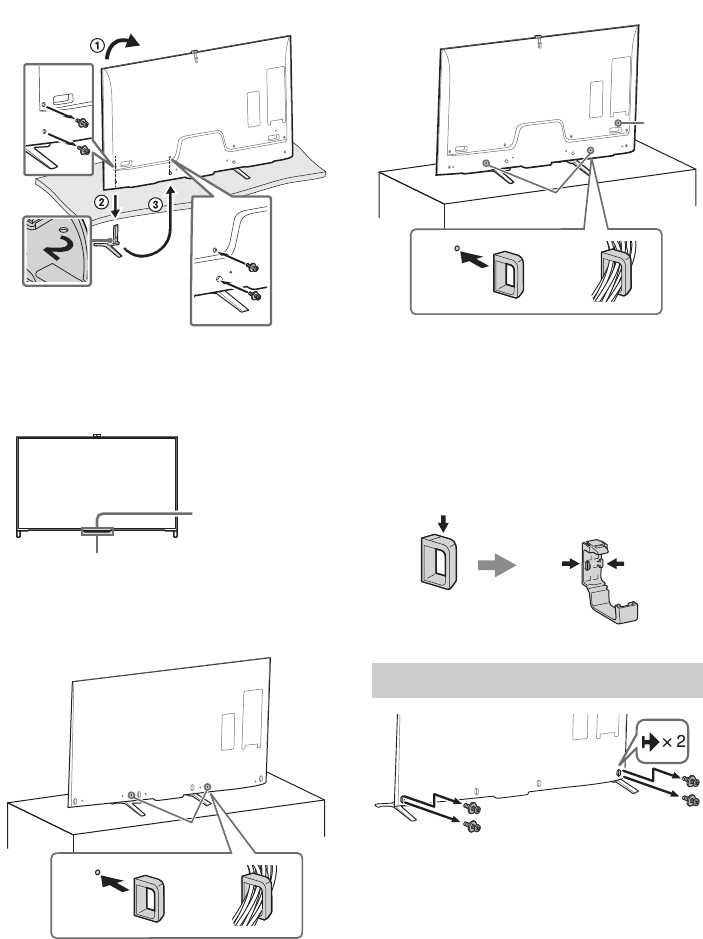 ①
②
③
× 2