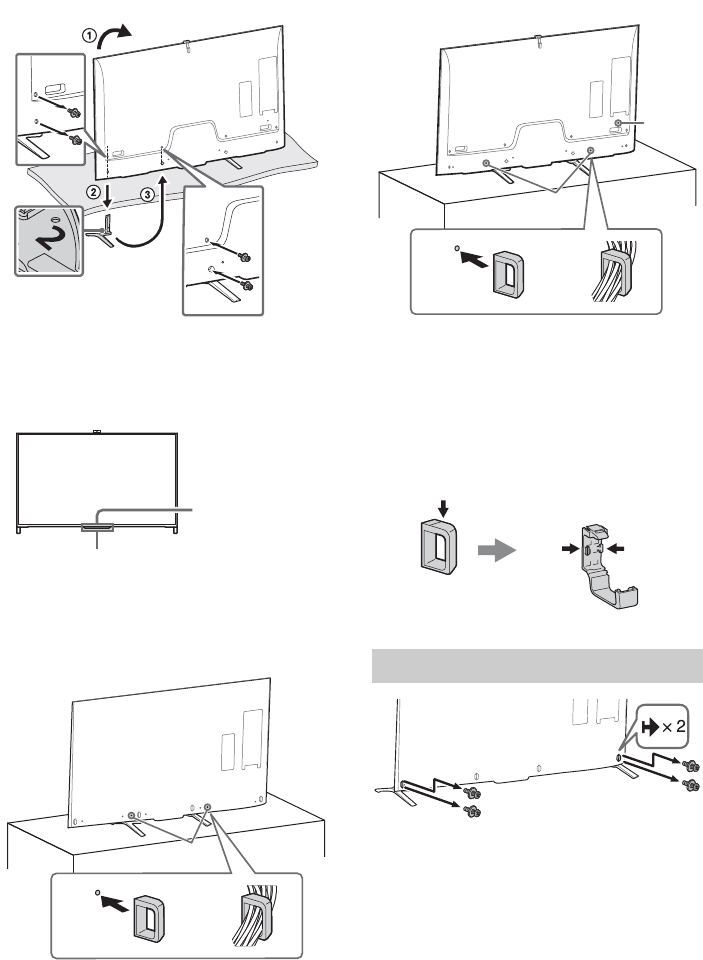 ①
②
③
× 2