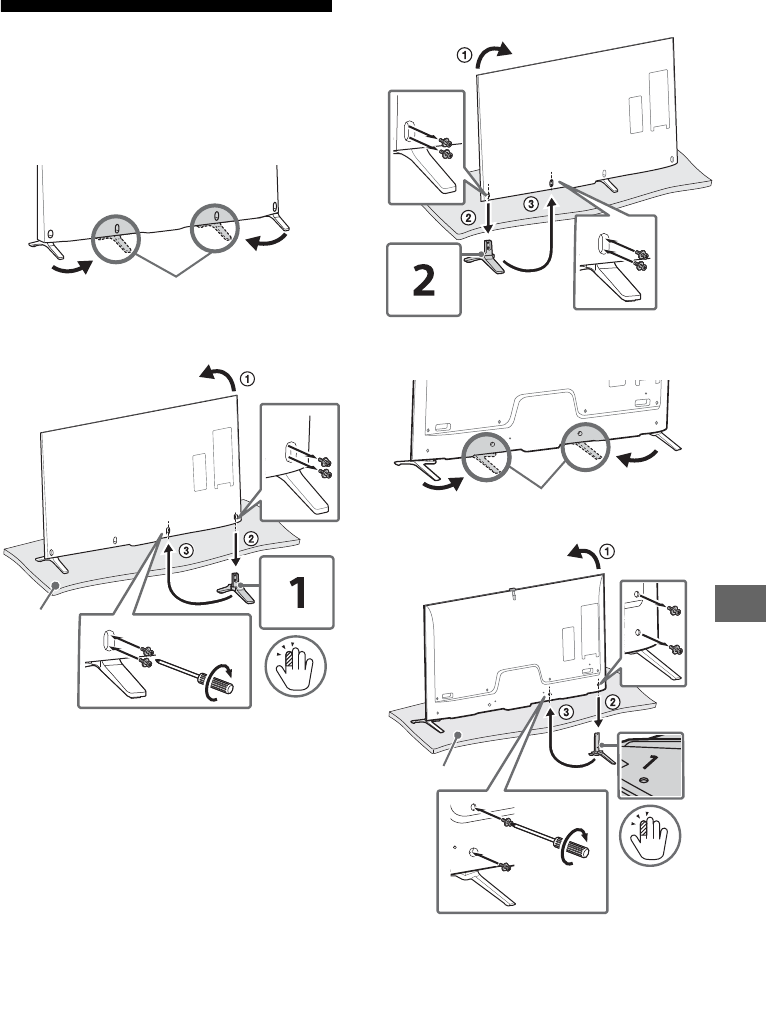 ①
②
③
2

①
②
③
1

①
②
③
1