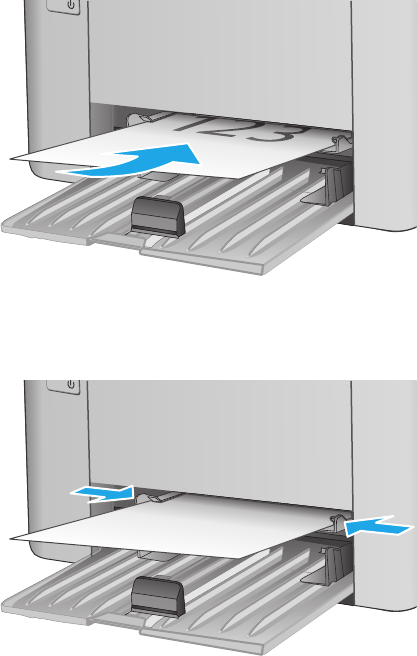 123