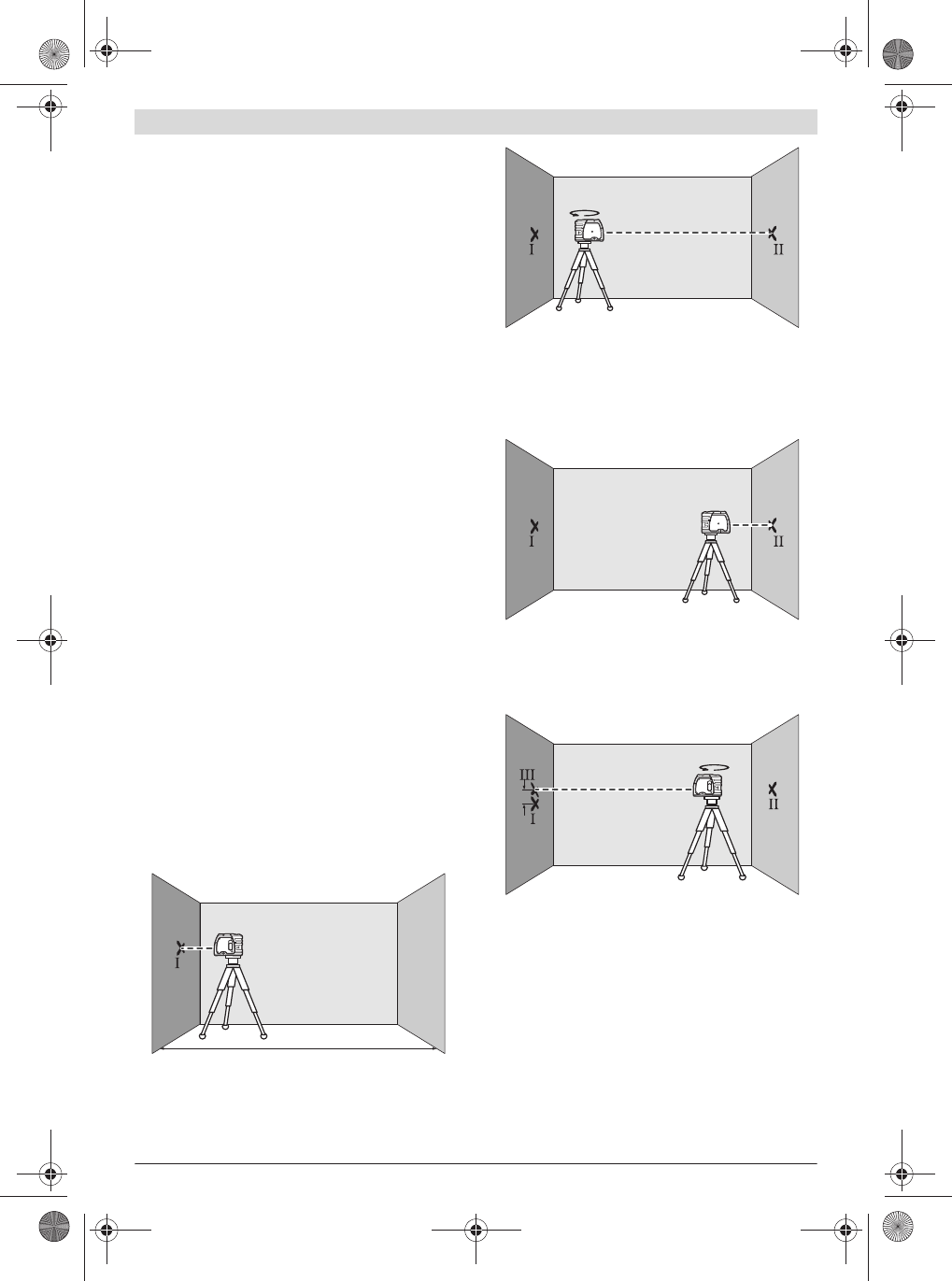 I

II

I

II

III

I

II

I