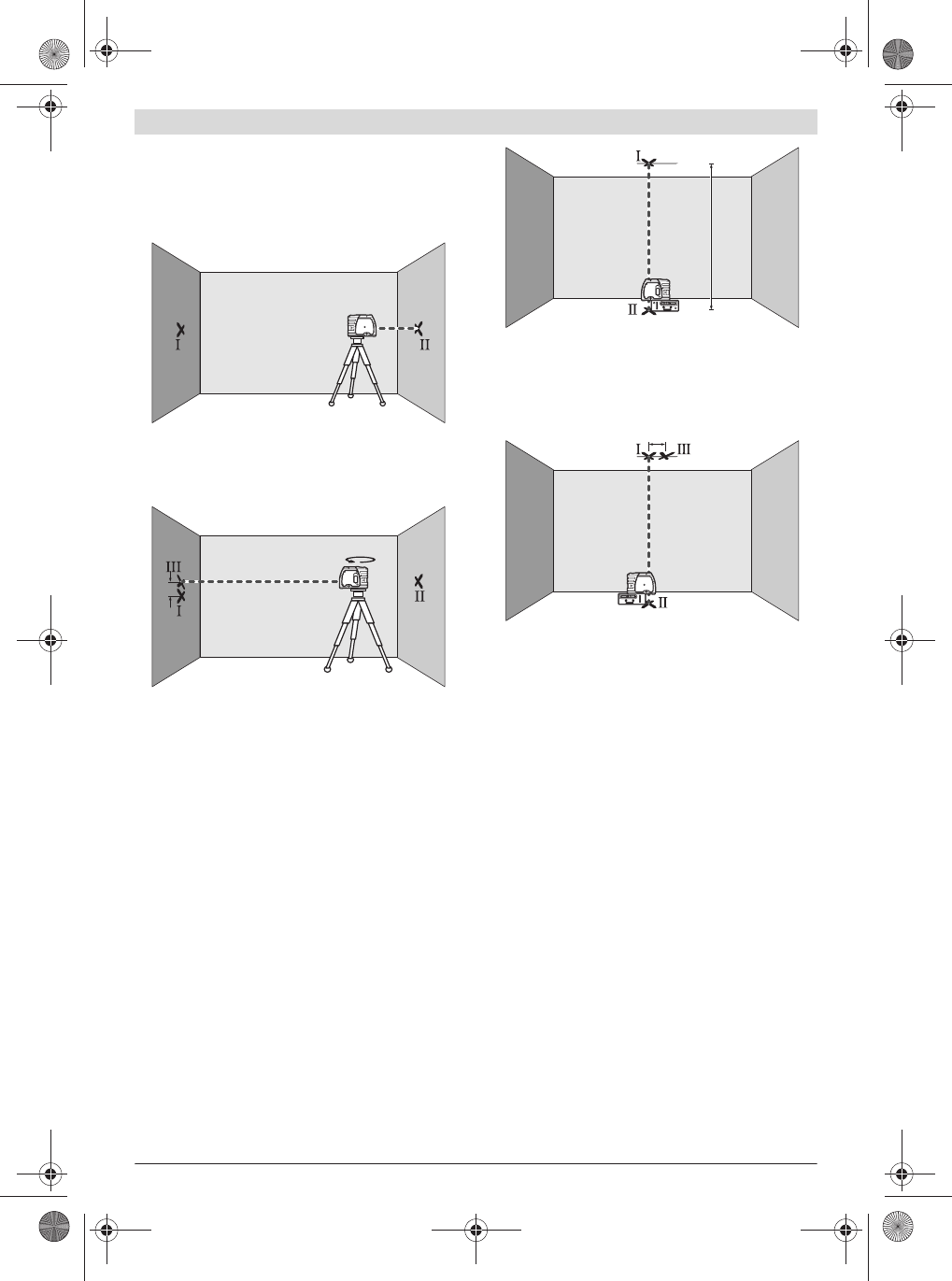 I
II
III
I
II
I
II
I
III
I
II