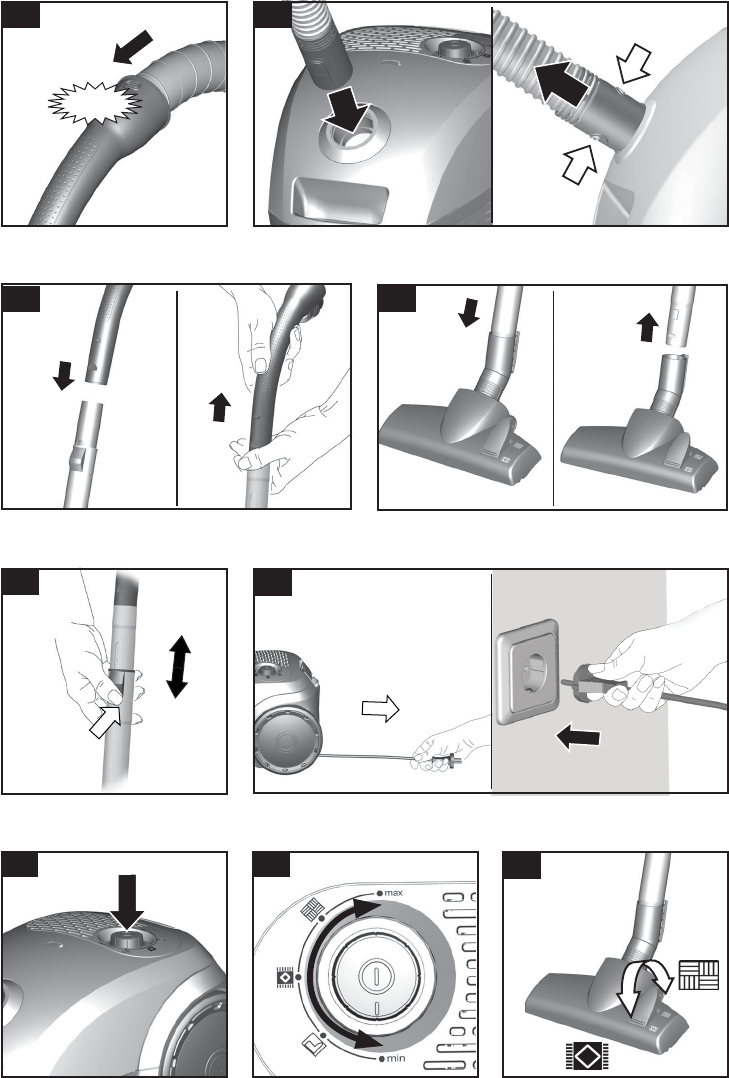 max

min