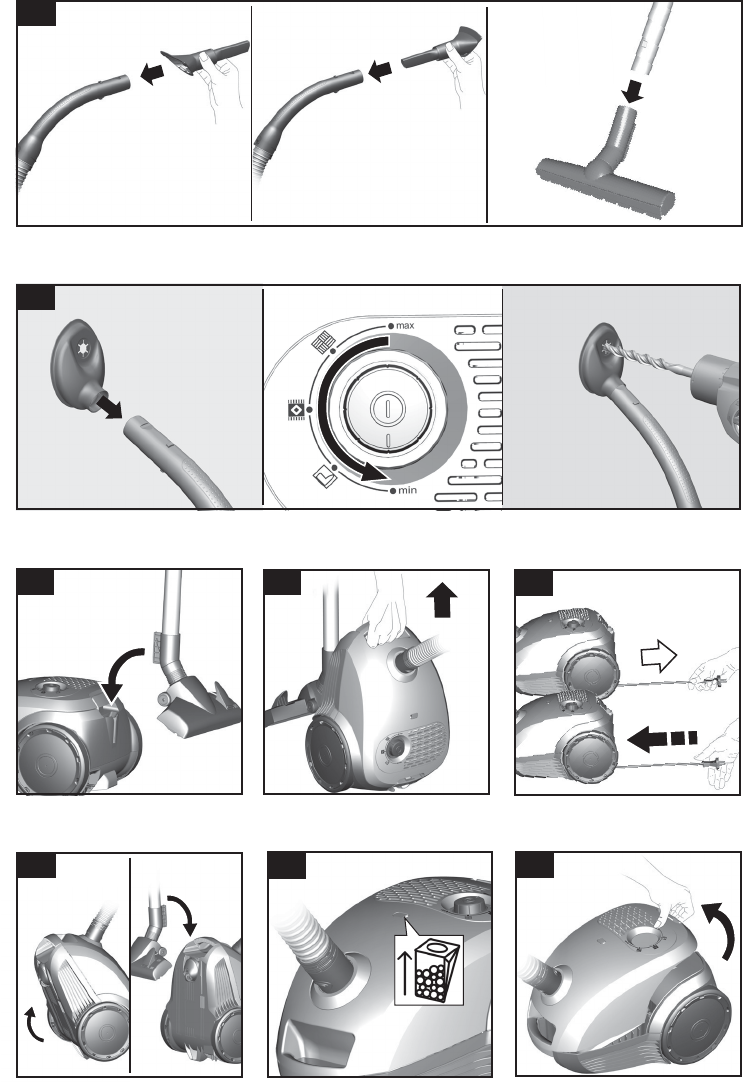 max

min