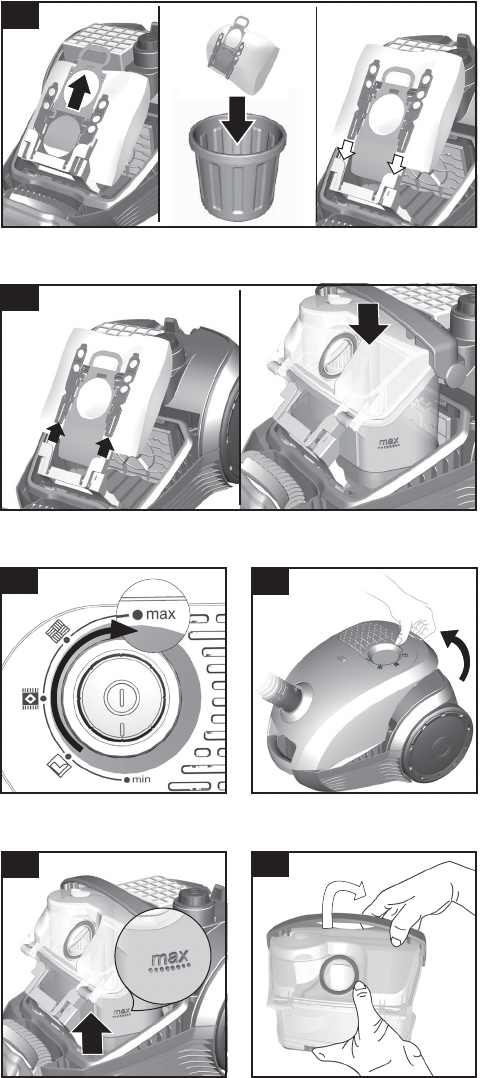 max

max
min

max
max