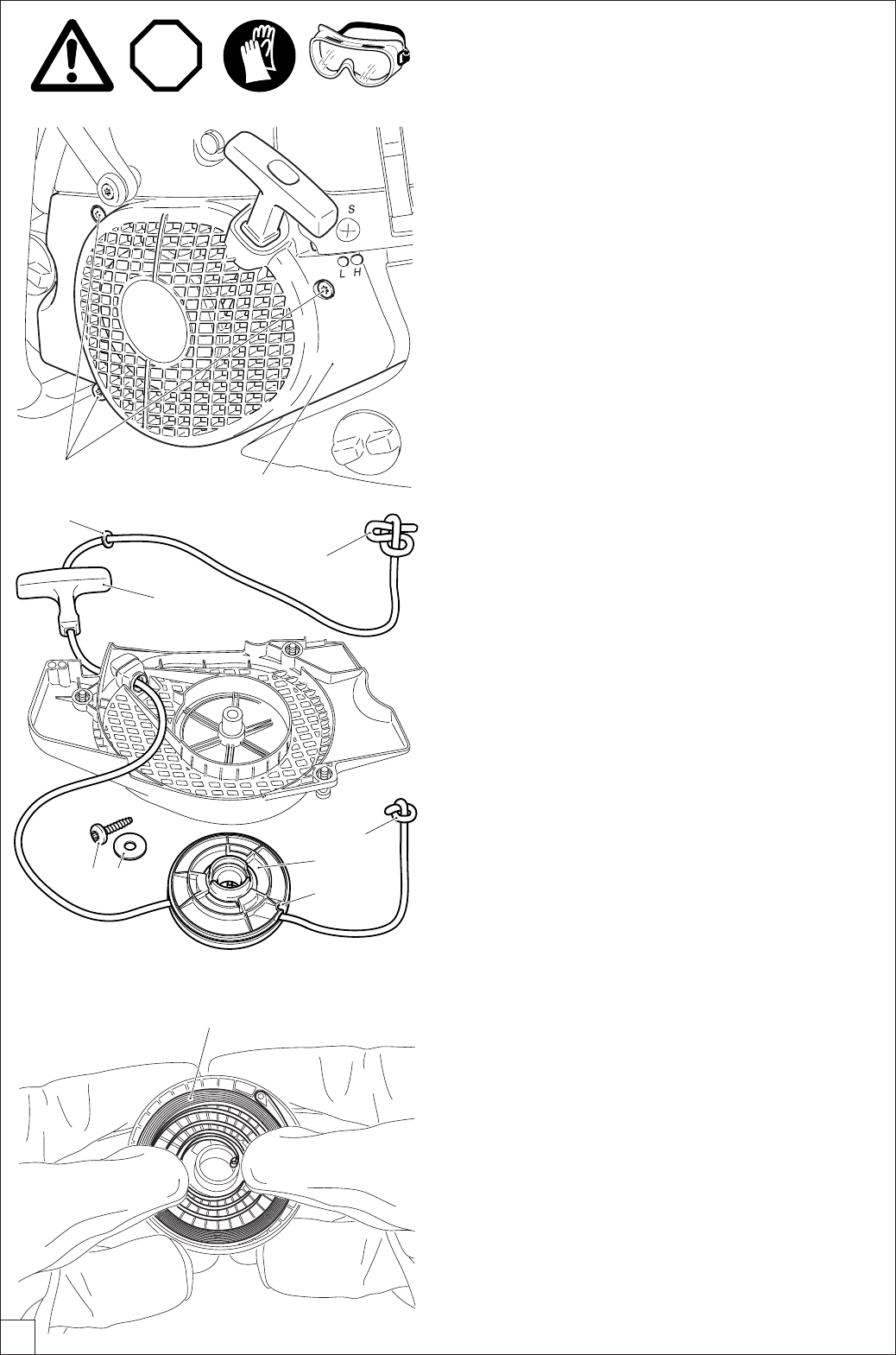 S

L H