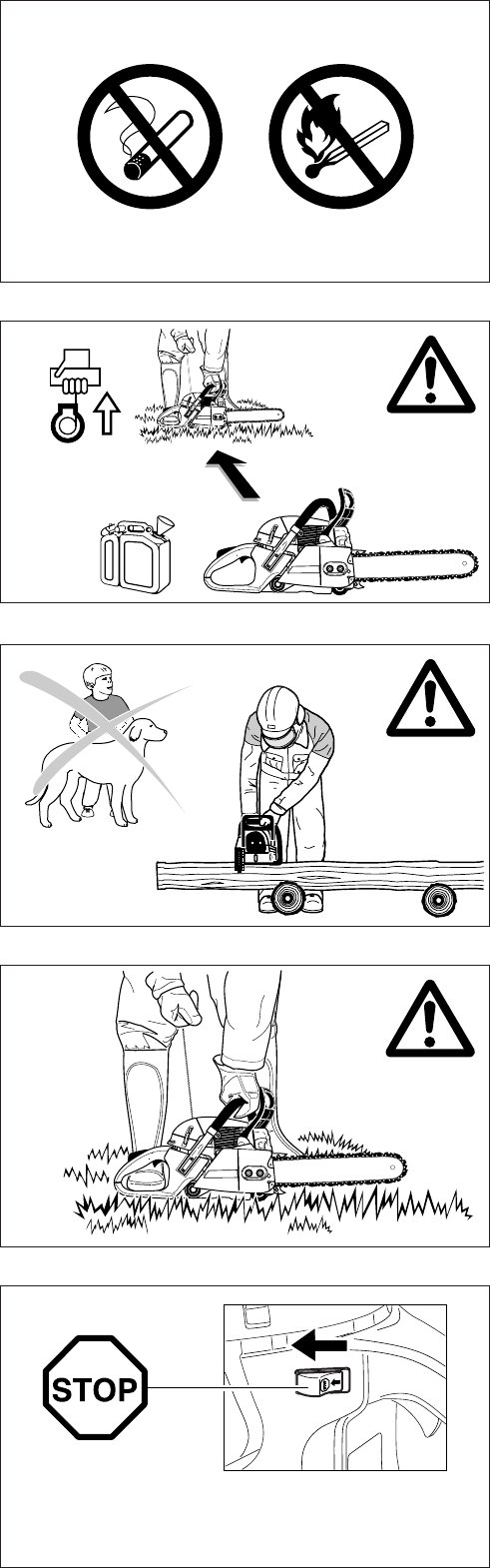 STOP