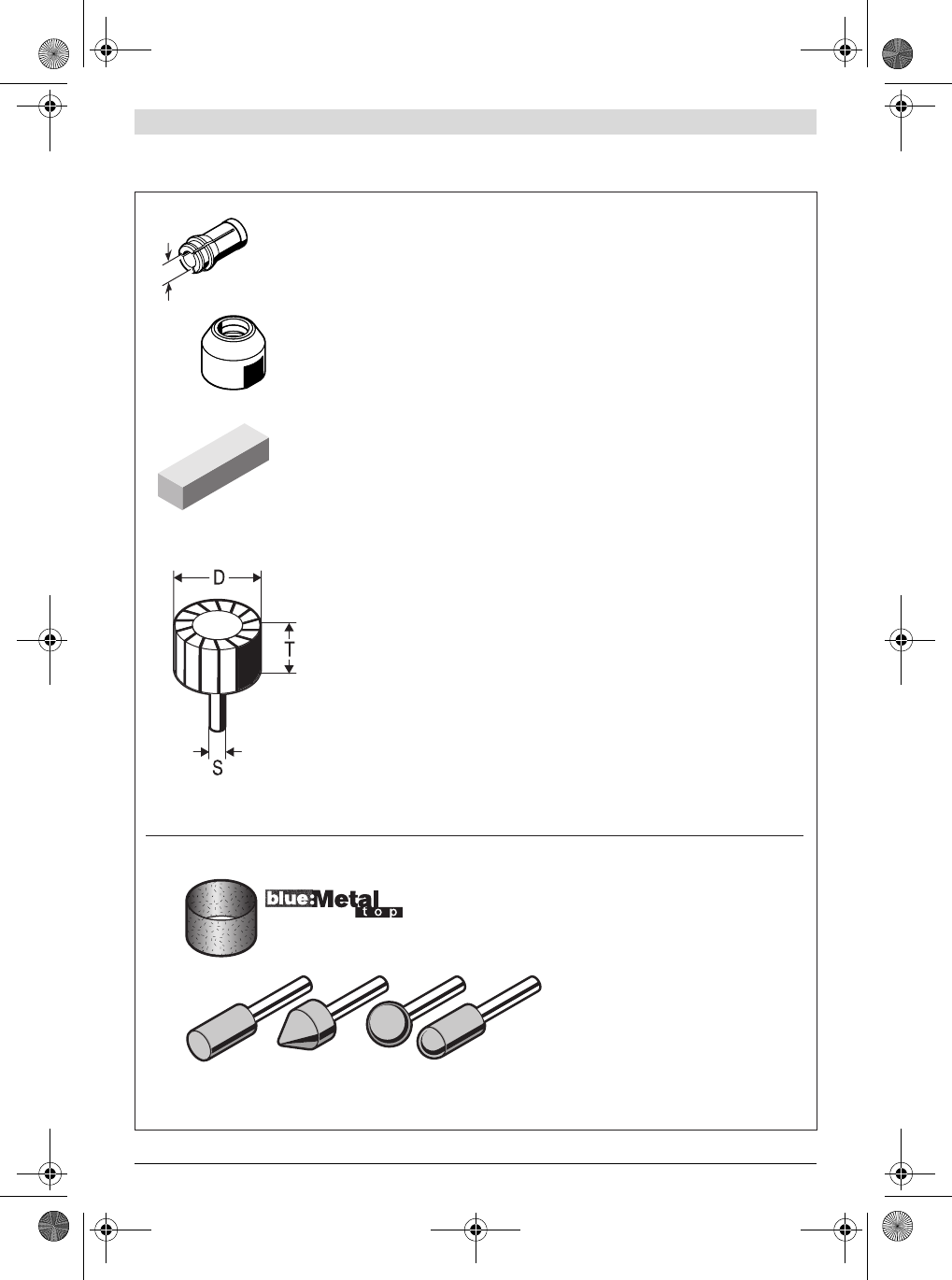 D

T

S

blue:Metal
top