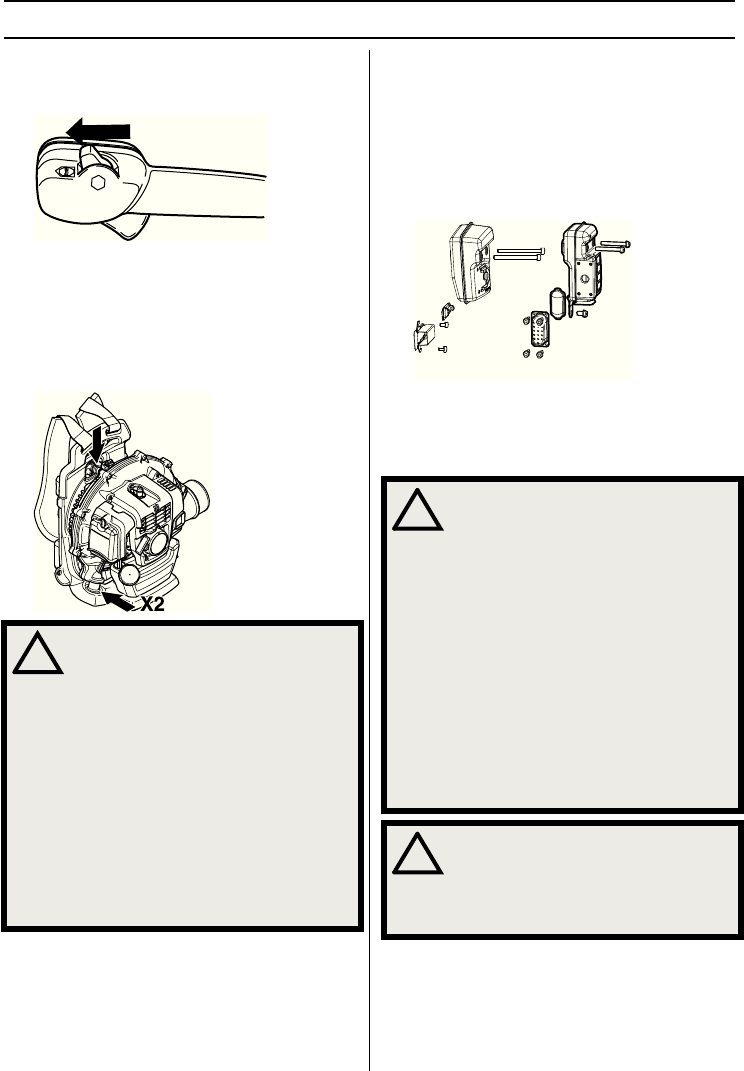 X2