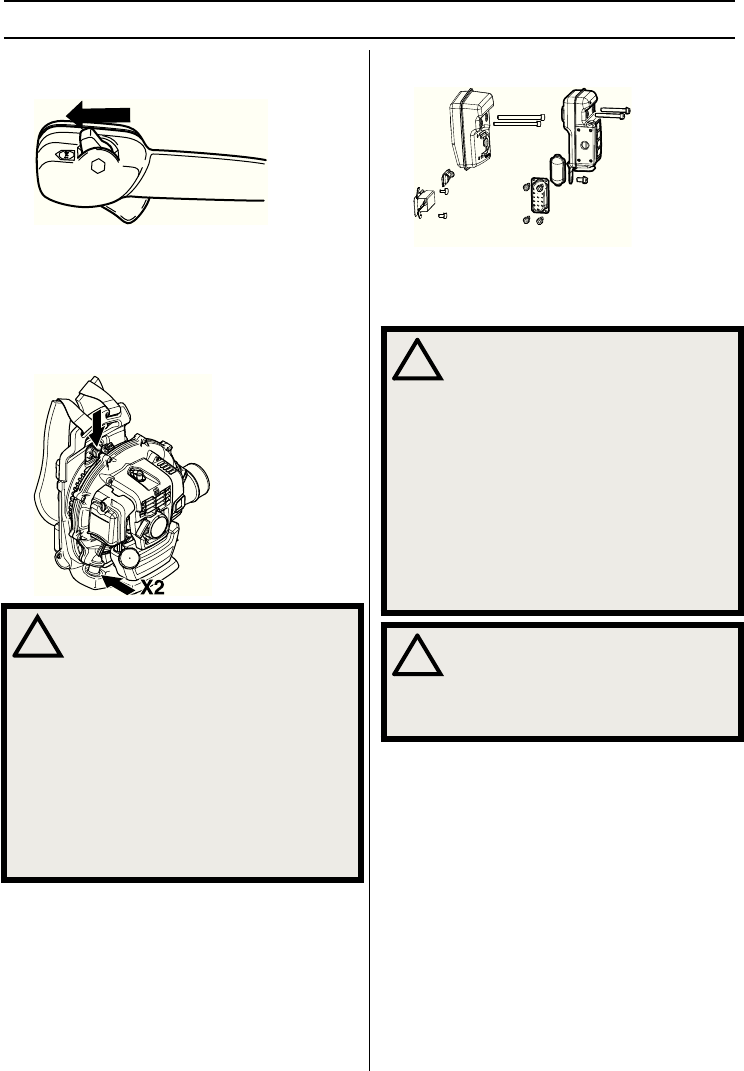 X2