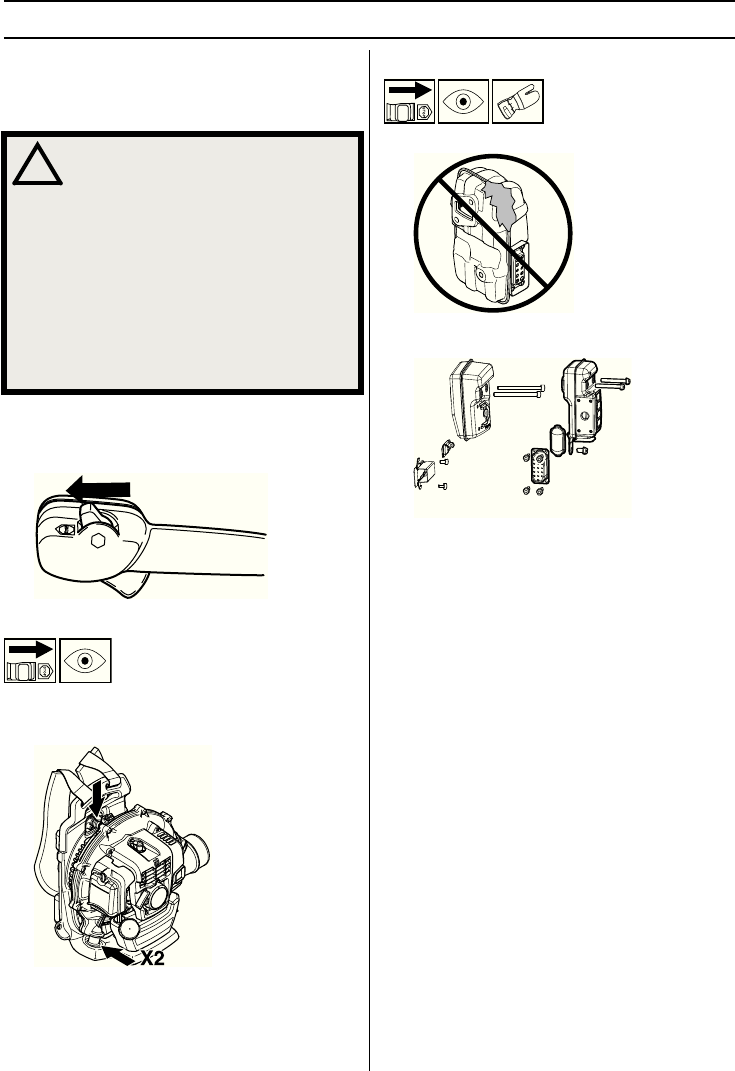 X2