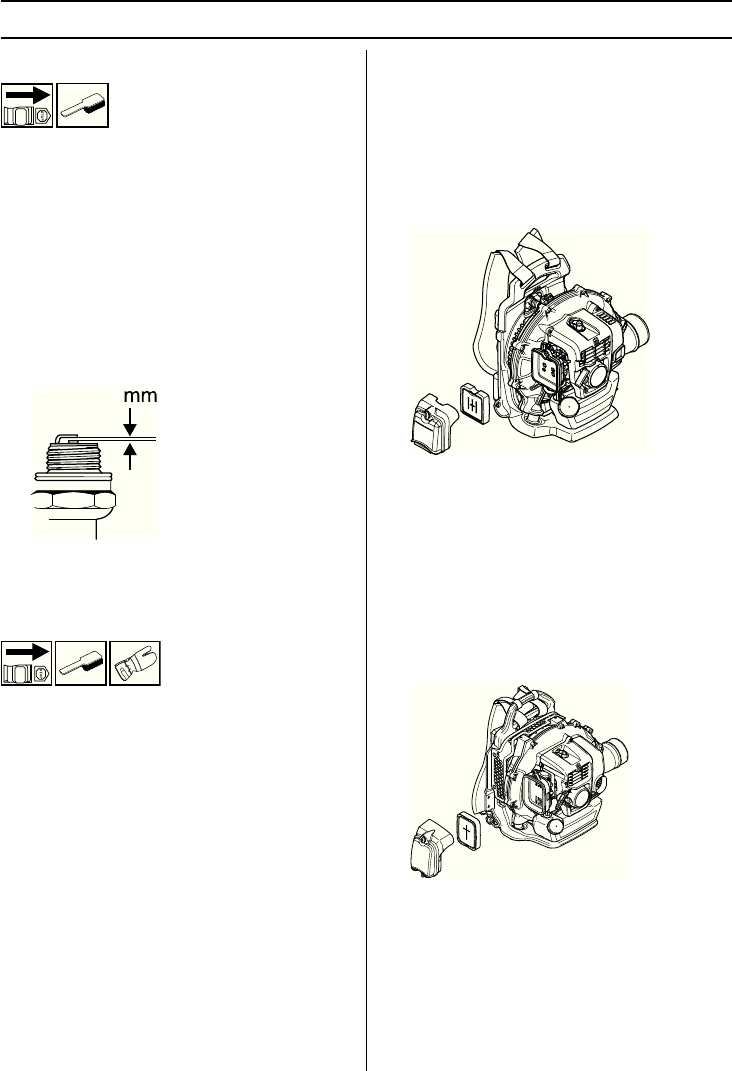 mm