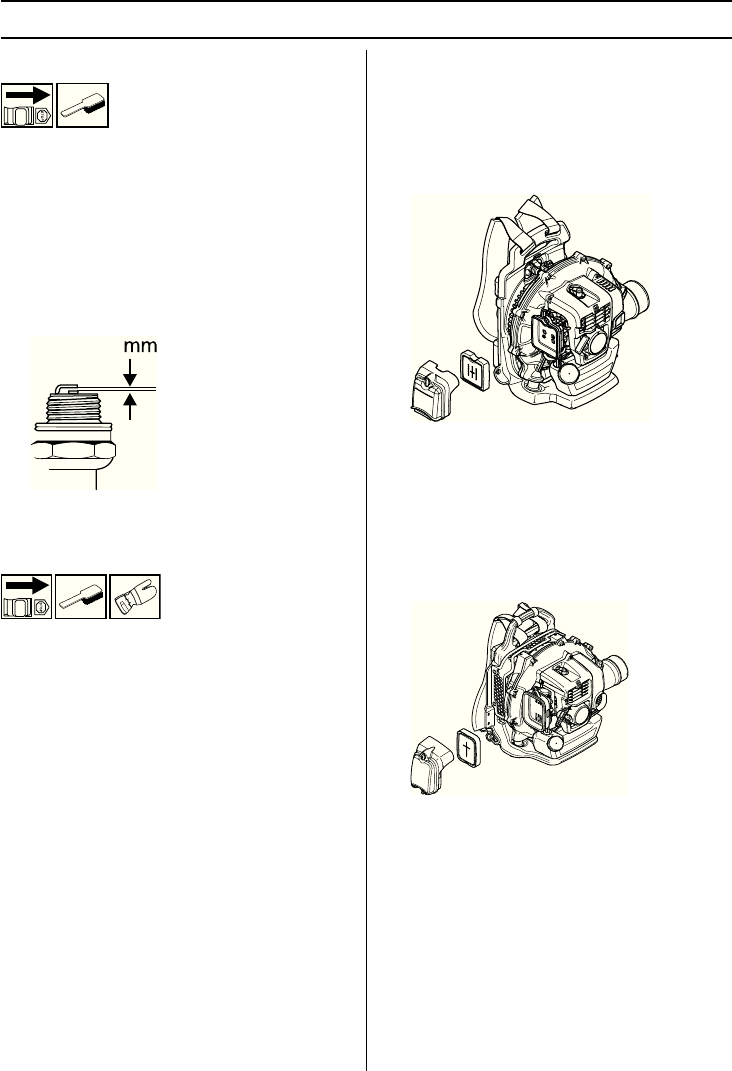 mm