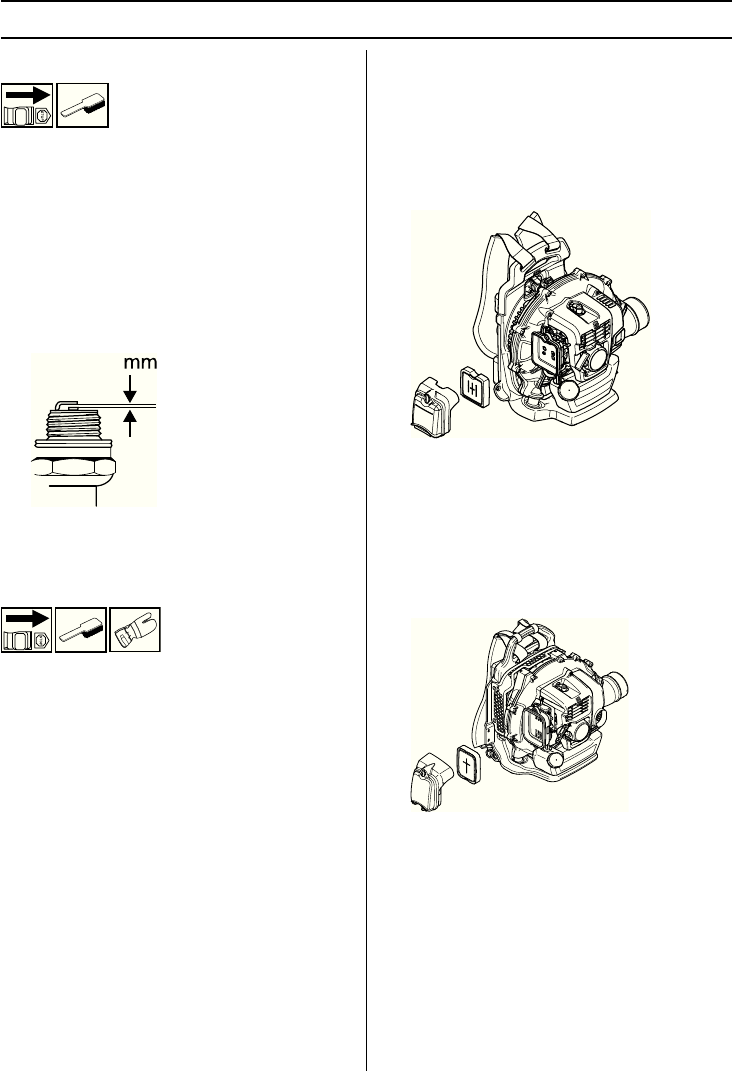 mm